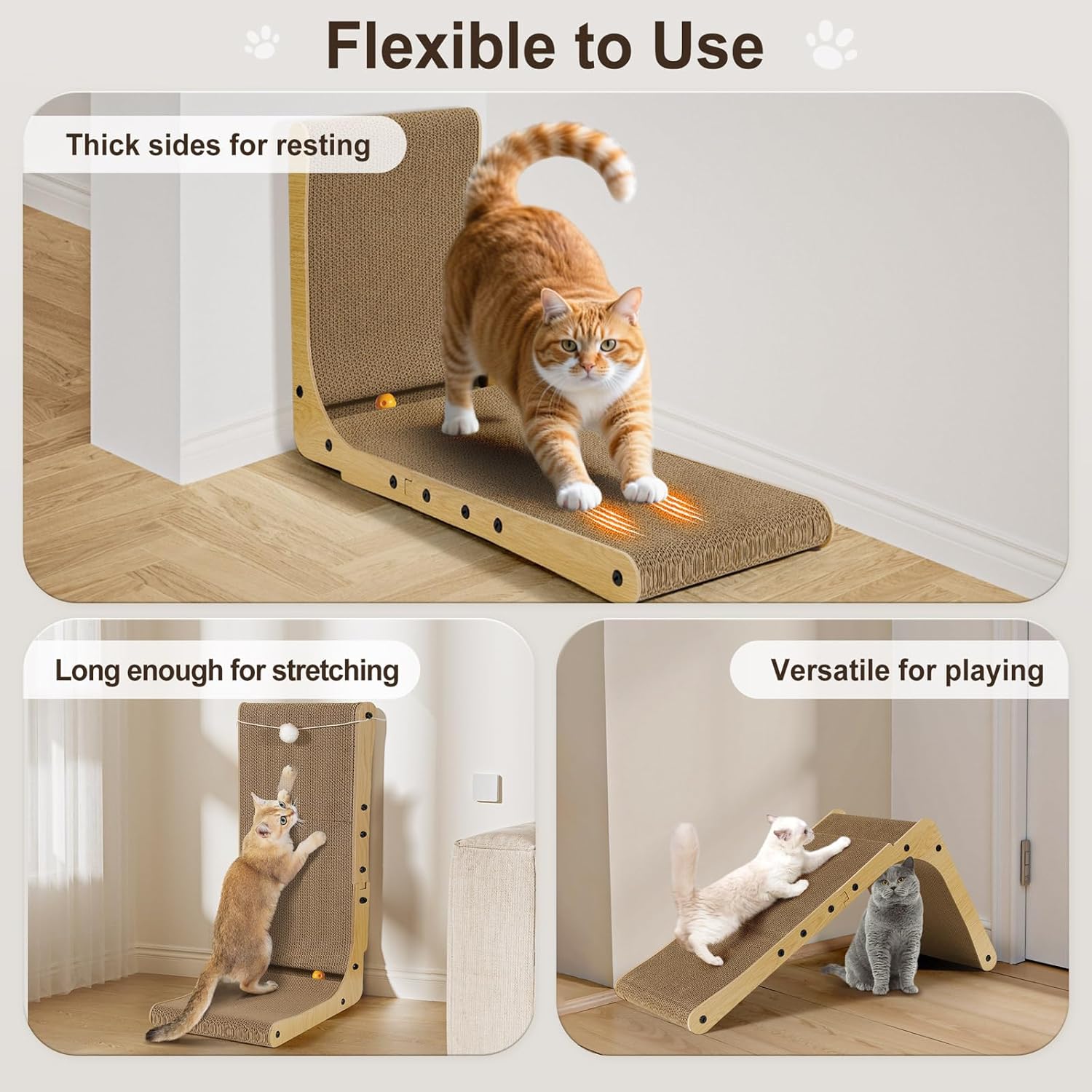 Flexible to Use

Thick sides for resting

Long enough for stretching

Versatile for playing