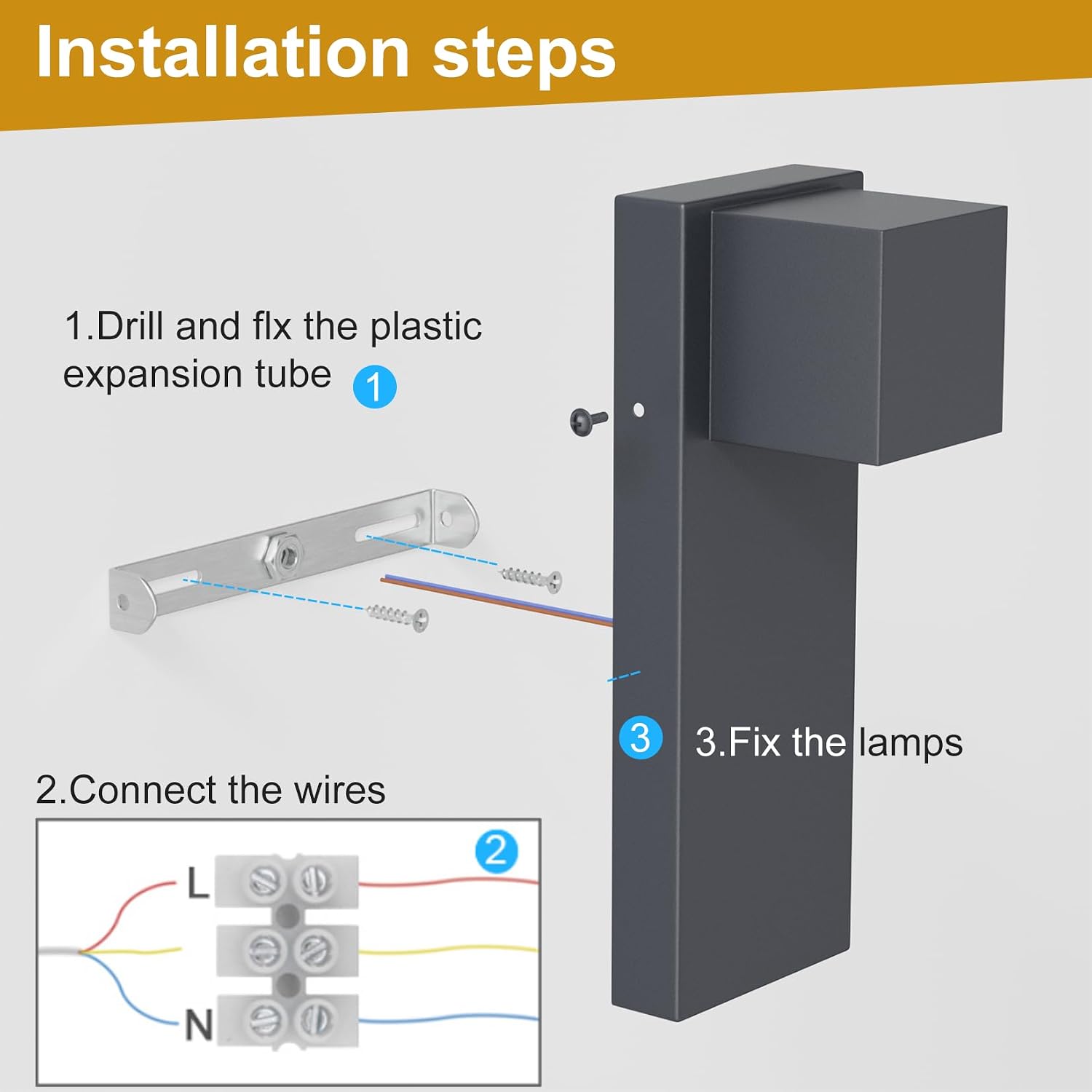 Installation steps

1.Drill and flx the plastic expansion tube 1

3 3.Fix the lamps

2.Connect the wires

2

L

N