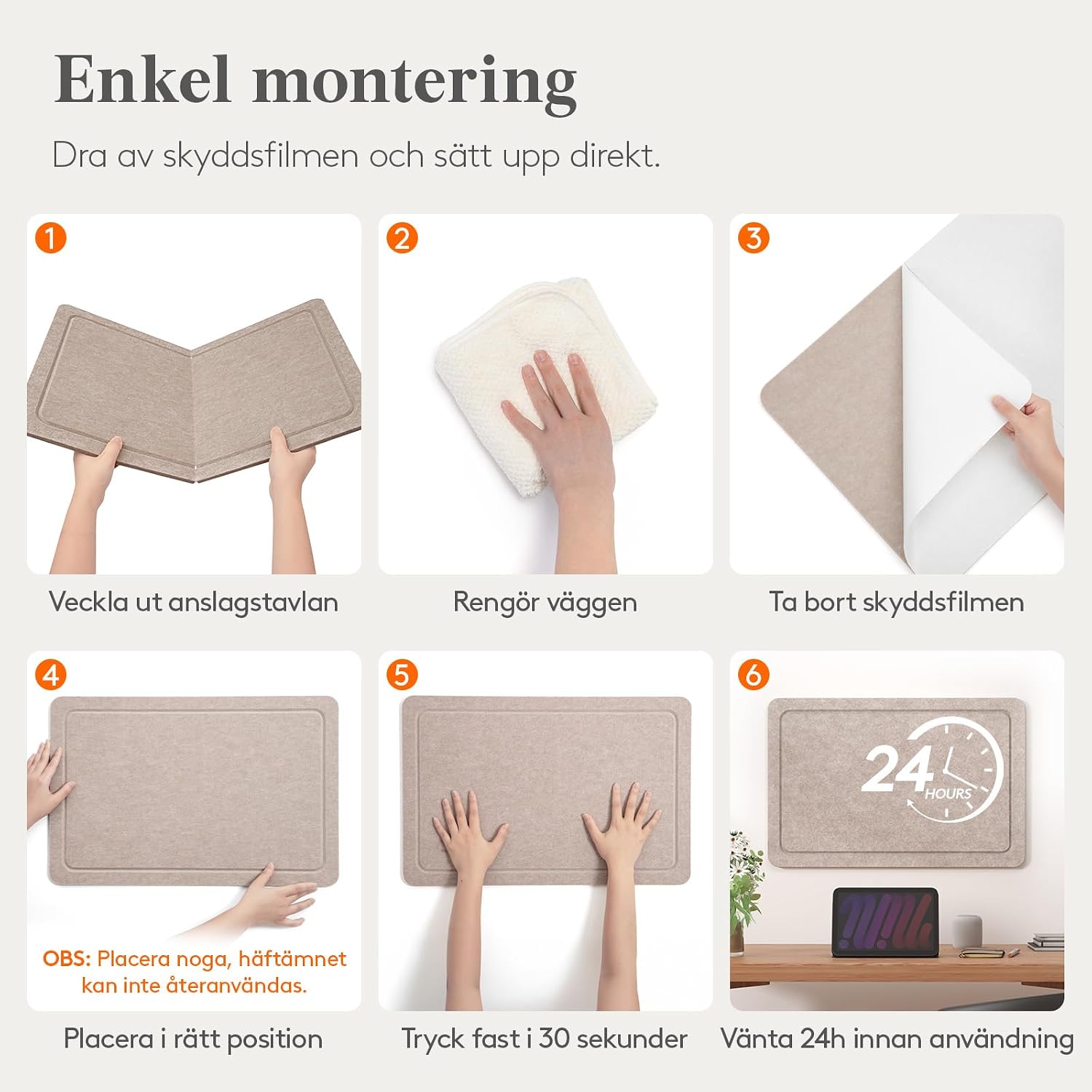 Enkel montering

Dra av skyddsfilmen och sätt upp direkt.

1

Veckla ut anslagstavlan

2

Rengör väggen

3

Ta bort skyddsfilmen

4

OBS: Placera noga, häftämnet kan inte återanvändas.

Placera i rätt position

5

Tryck fast i 30 sekunder

6

24 HOURS

Vänta 24h innan användning