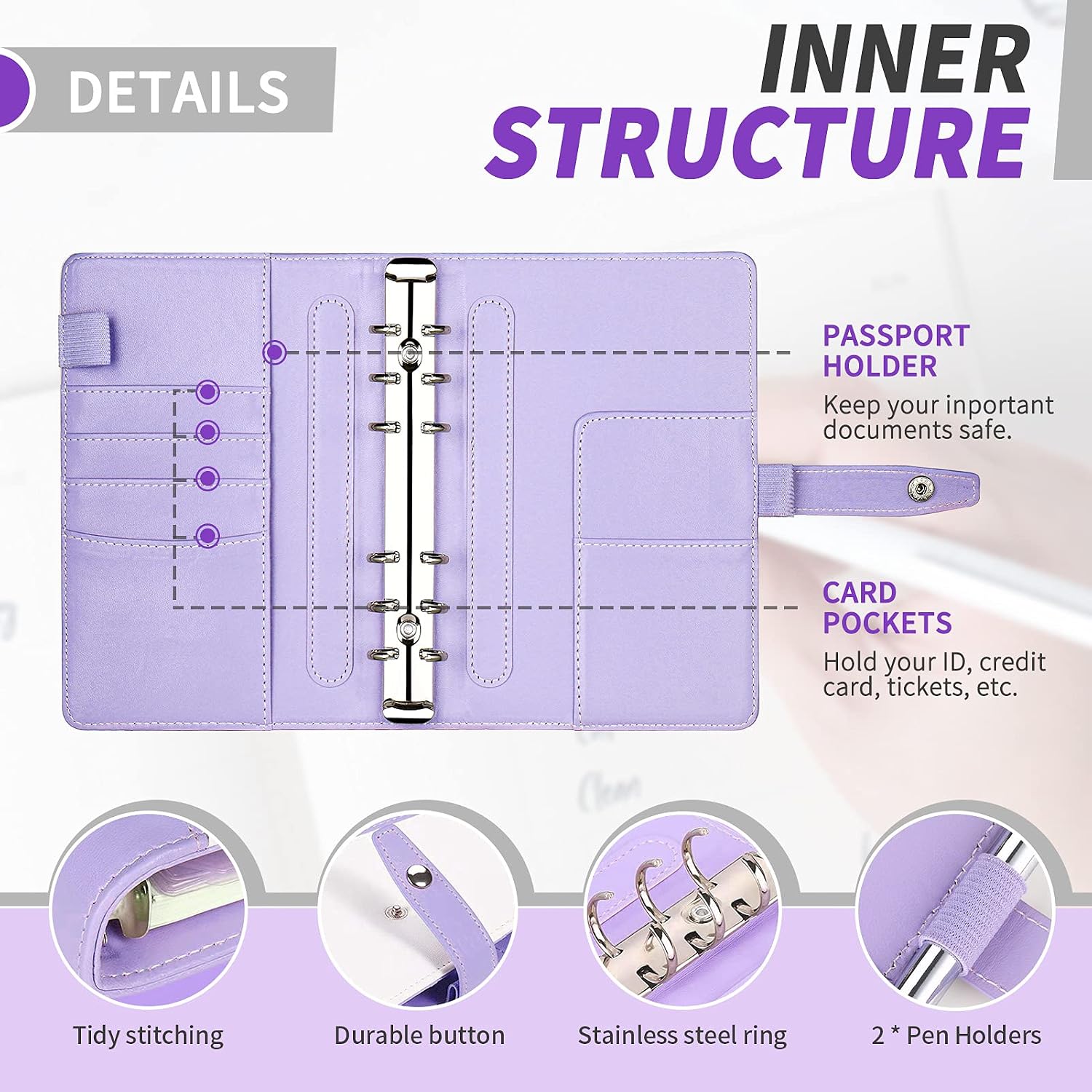 DETAILS

INNER
STRUCTURE

PASSPORT
HOLDER

Keep your inportant documents safe.

CARD
POCKETS

Hold your ID, credit card, tickets, etc.

Tidy stitching

Durable button

Stainless steel ring

2 * Pen Holders