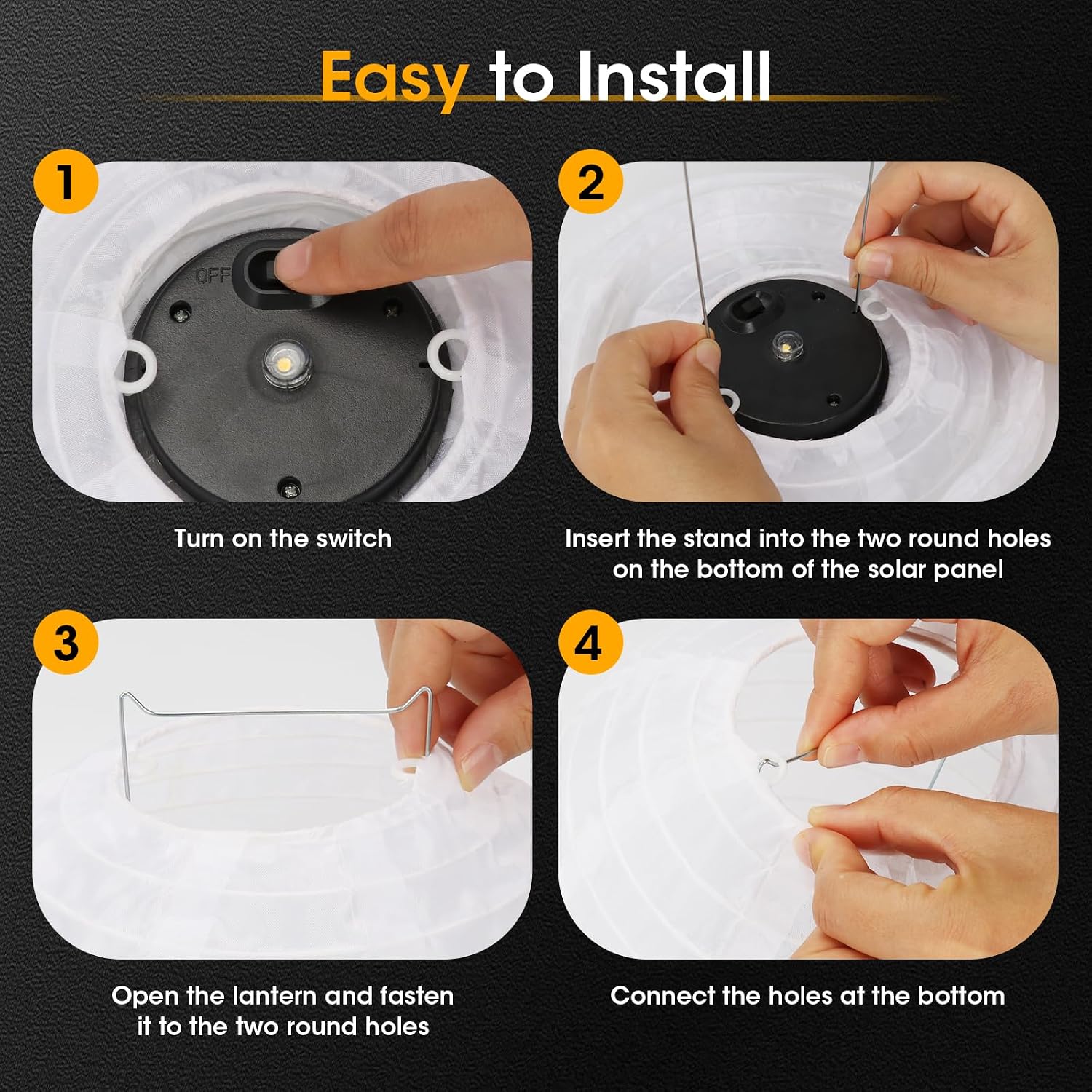 Easy to Install

1

OFF

Turn on the switch

2

Insert the stand into the two round holes on the bottom of the solar panel

3

Open the lantern and fasten it to the two round holes

4

Connect the holes at the bottom