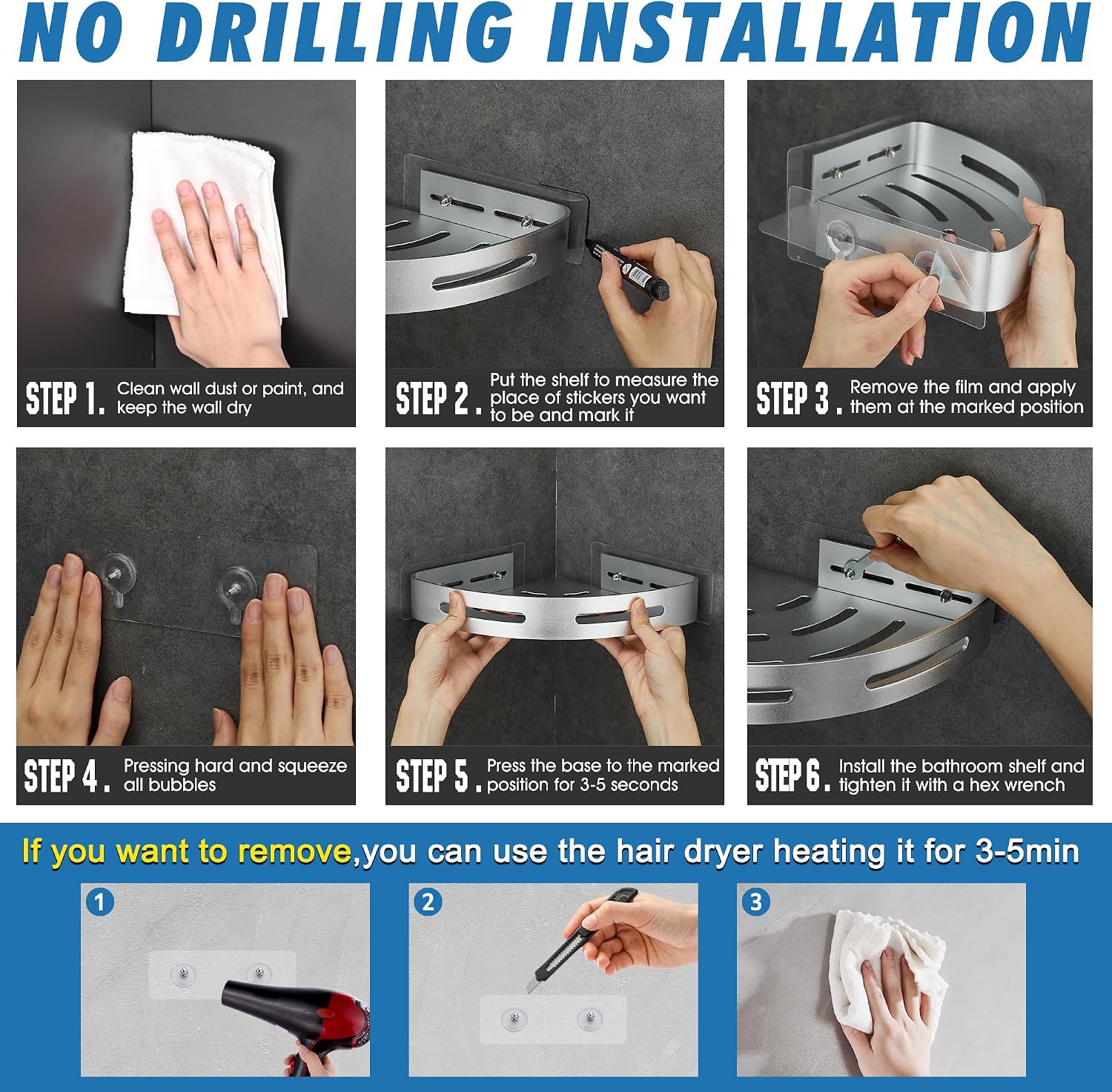 NO DRILLING INSTALLATION

STEP 1. Clean wall dust or paint, and keep the wall dry

STEP 2. Put the shelf to measure the place of stickers you want to be and mark it

STEP 3. Remove the film and apply them at the marked position

STEP 4. Pressing hard and squeeze all bubbles

STEP 5. Press the base to the marked position for 3-5 seconds

STEP 6. Install the bathroom shelf and tighten it with a hex wrench

If you want to remove,you can use the hair dryer heating it for 3-5min

1

2

3