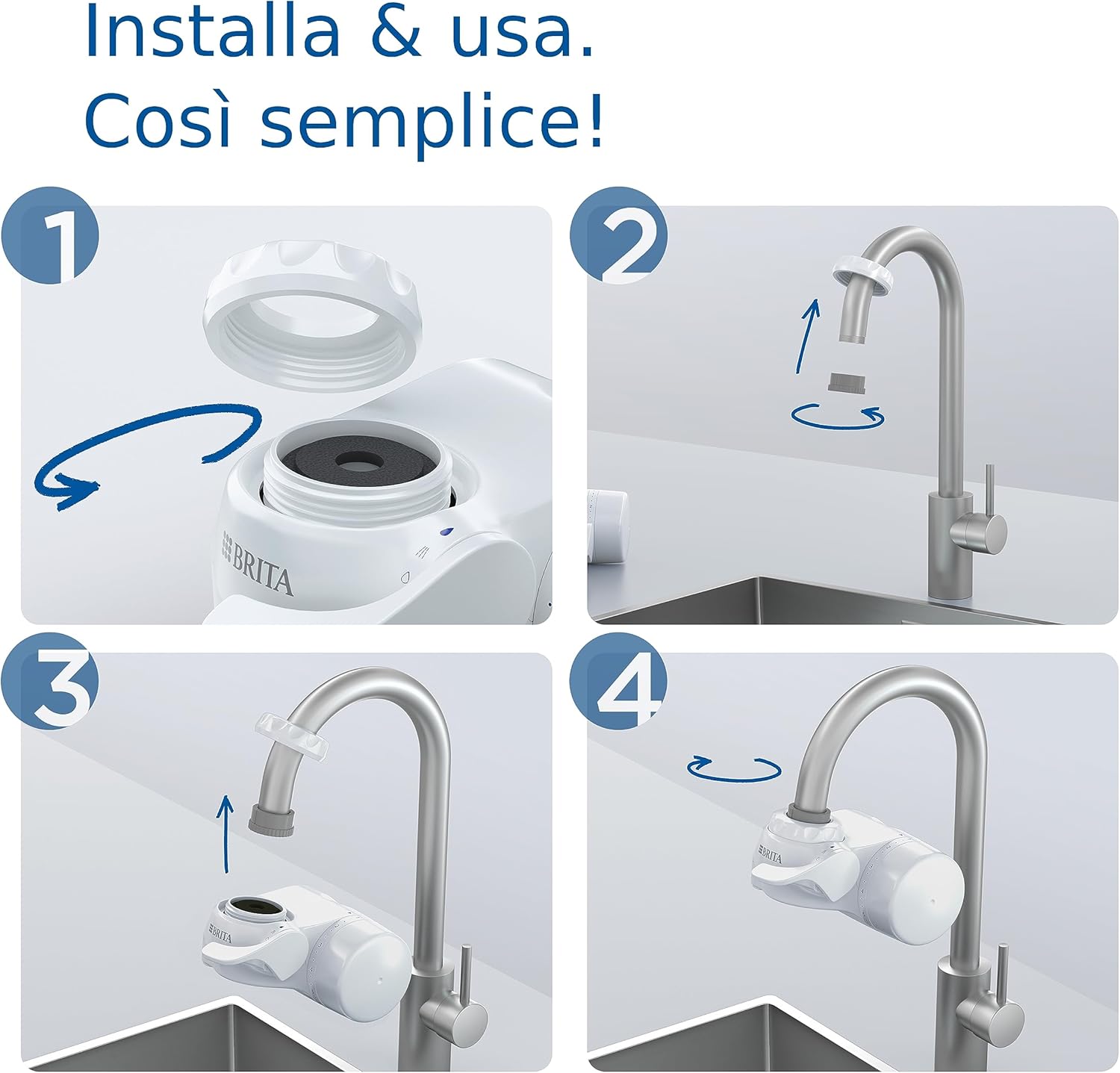 Installa & usa.
Così semplice!

1

BRITA

2

3

BRITA

4

BRITA