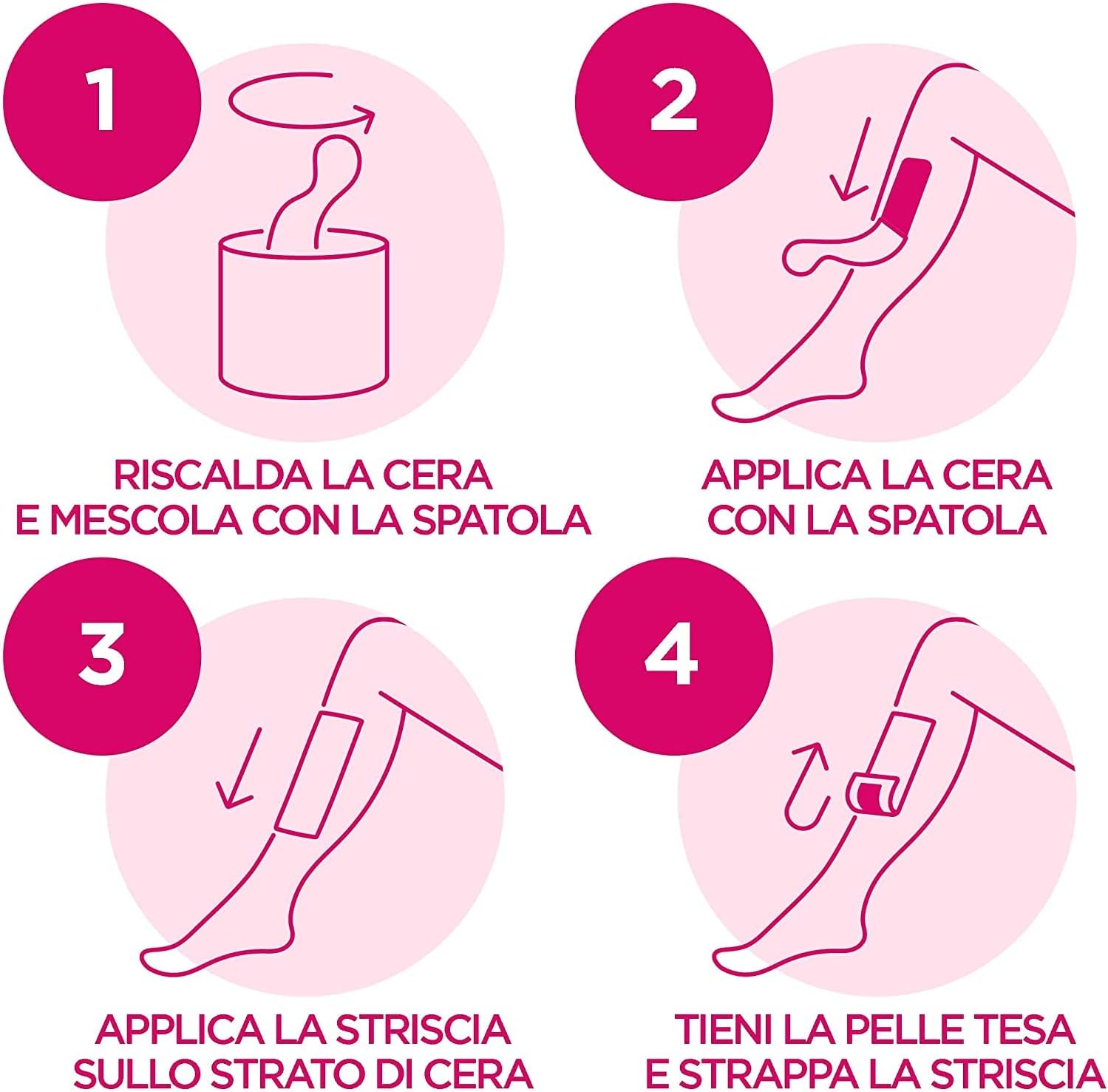 1

RISCALDA LA CERA E MESCOLA CON LA SPATOLA

2

APPLICA LA CERA CON LA SPATOLA

3

APPLICA LA STRISCIA SULLO STRATO DI CERA

4

TIENI LA PELLE TESA E STRAPPA LA STRISCIA