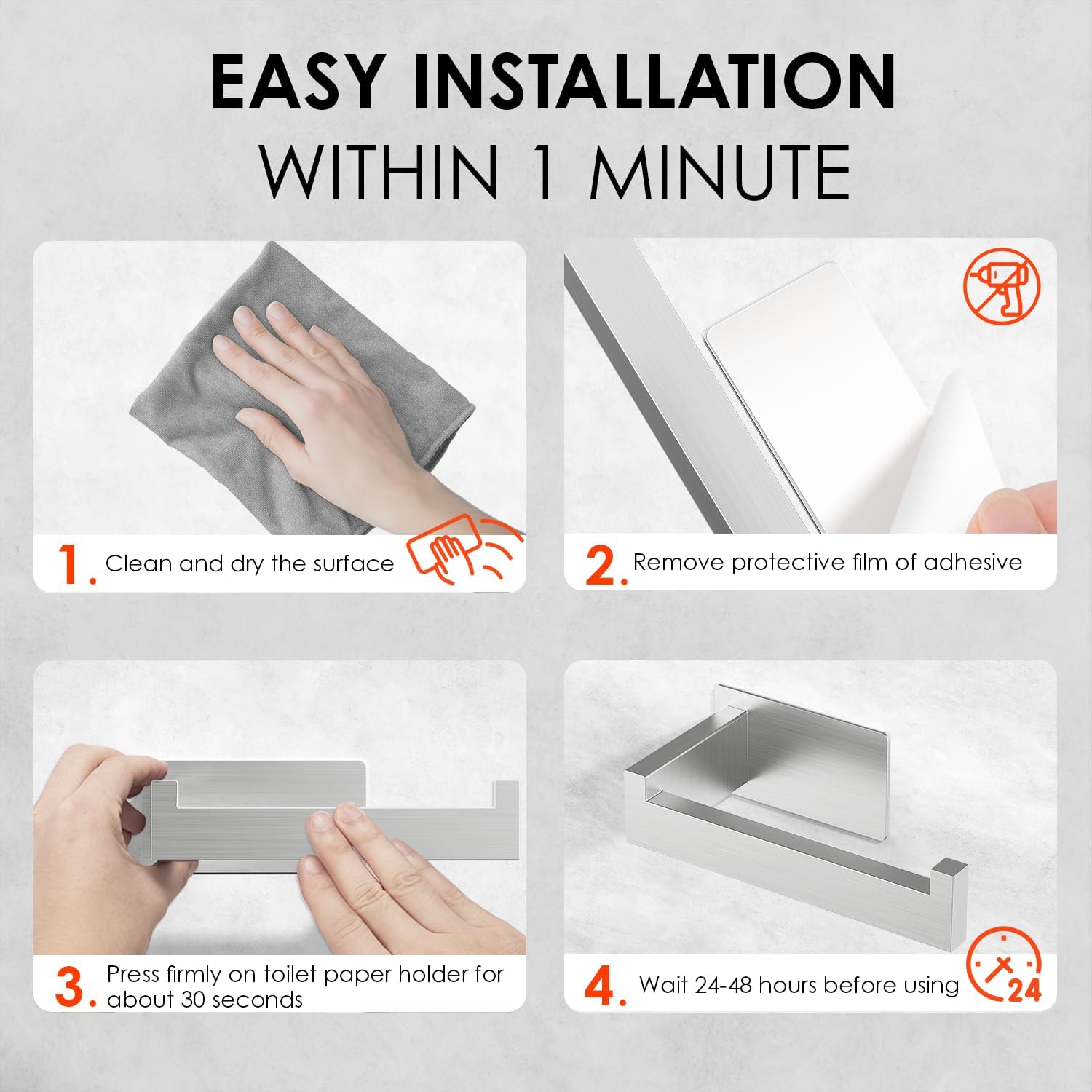 EASY INSTALLATION
WITHIN 1 MINUTE

1. Clean and dry the surface

2. Remove protective film of adhesive

3. Press firmly on toilet paper holder for about 30 seconds

4. Wait 24-48 hours before using

24