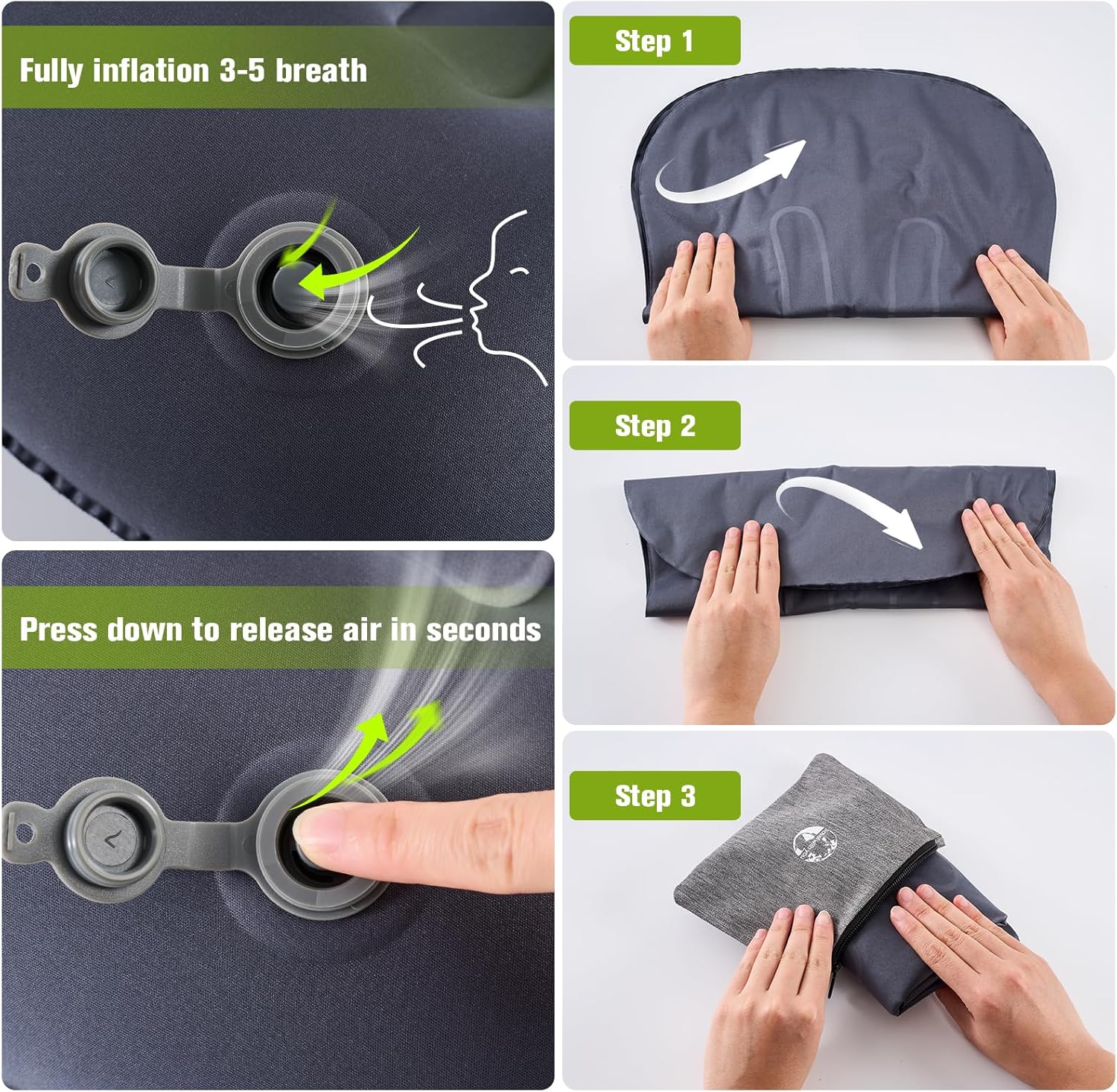 Fully inflation 3-5 breath

Press down to release air in seconds

Step 1

Step 2

Step 3