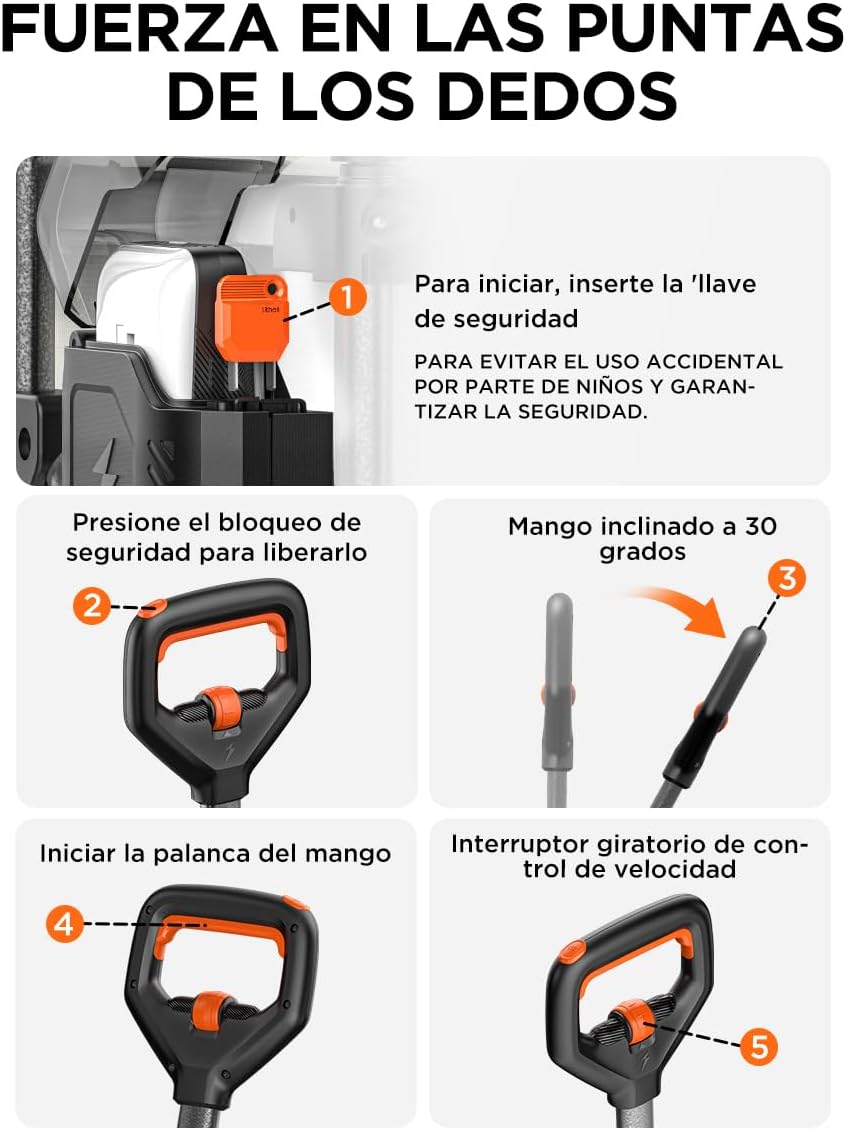 FUERZA EN LAS PUNTAS DE LOS DEDOS

1

Para iniciar, inserte la 'llave de seguridad

PARA EVITAR EL USO ACCIDENTAL POR PARTE DE NIÑOS Y GARANTIZAR LA SEGURIDAD.

Presione el bloqueo de seguridad para liberarlo

2

Mango inclinado a 30 grados

3

Iniciar la palanca del mango

4

Interruptor giratorio de control de velocidad

5