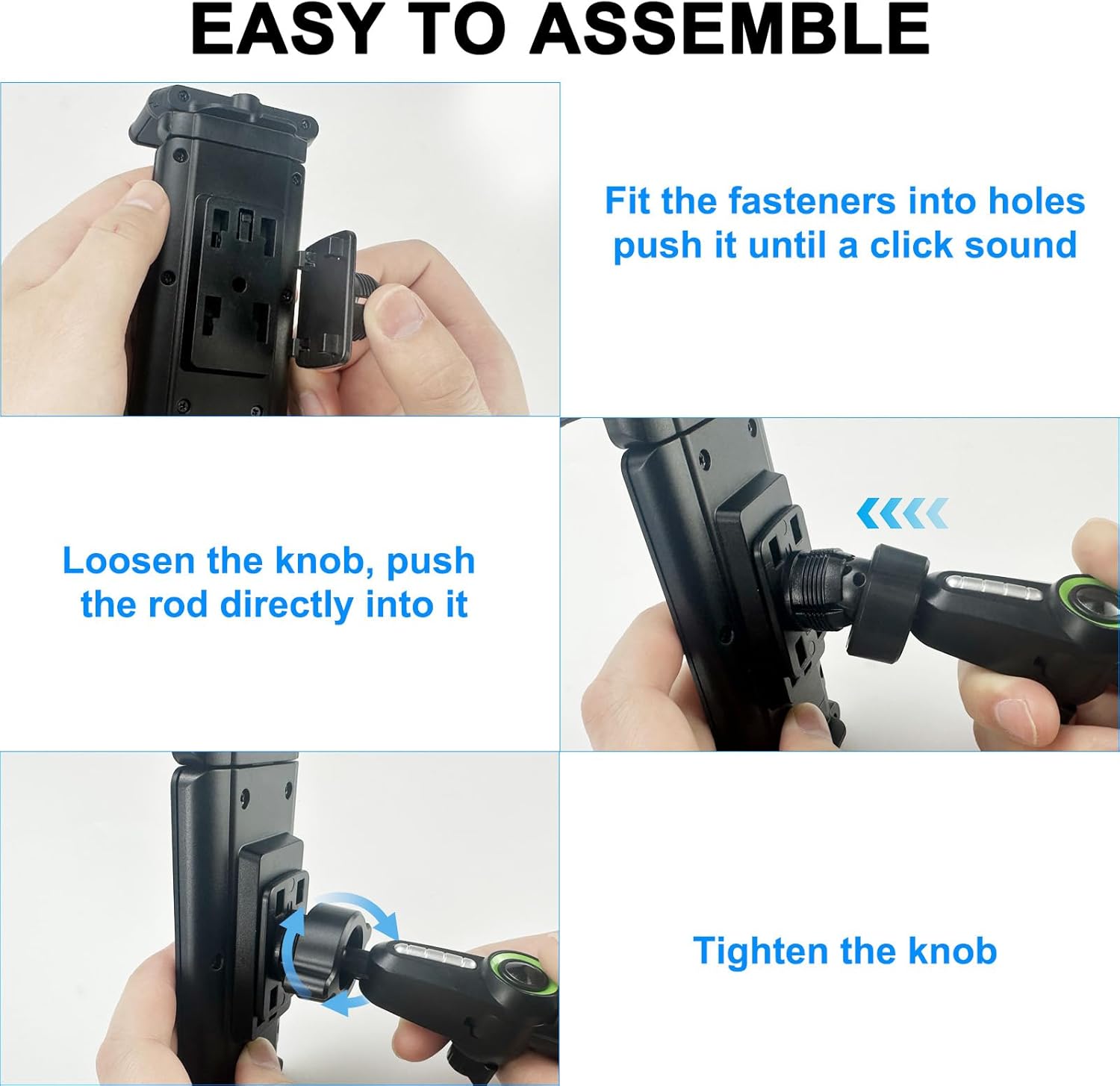 EASY TO ASSEMBLE

Fit the fasteners into holes push it until a click sound

Loosen the knob, push the rod directly into it

Tighten the knob