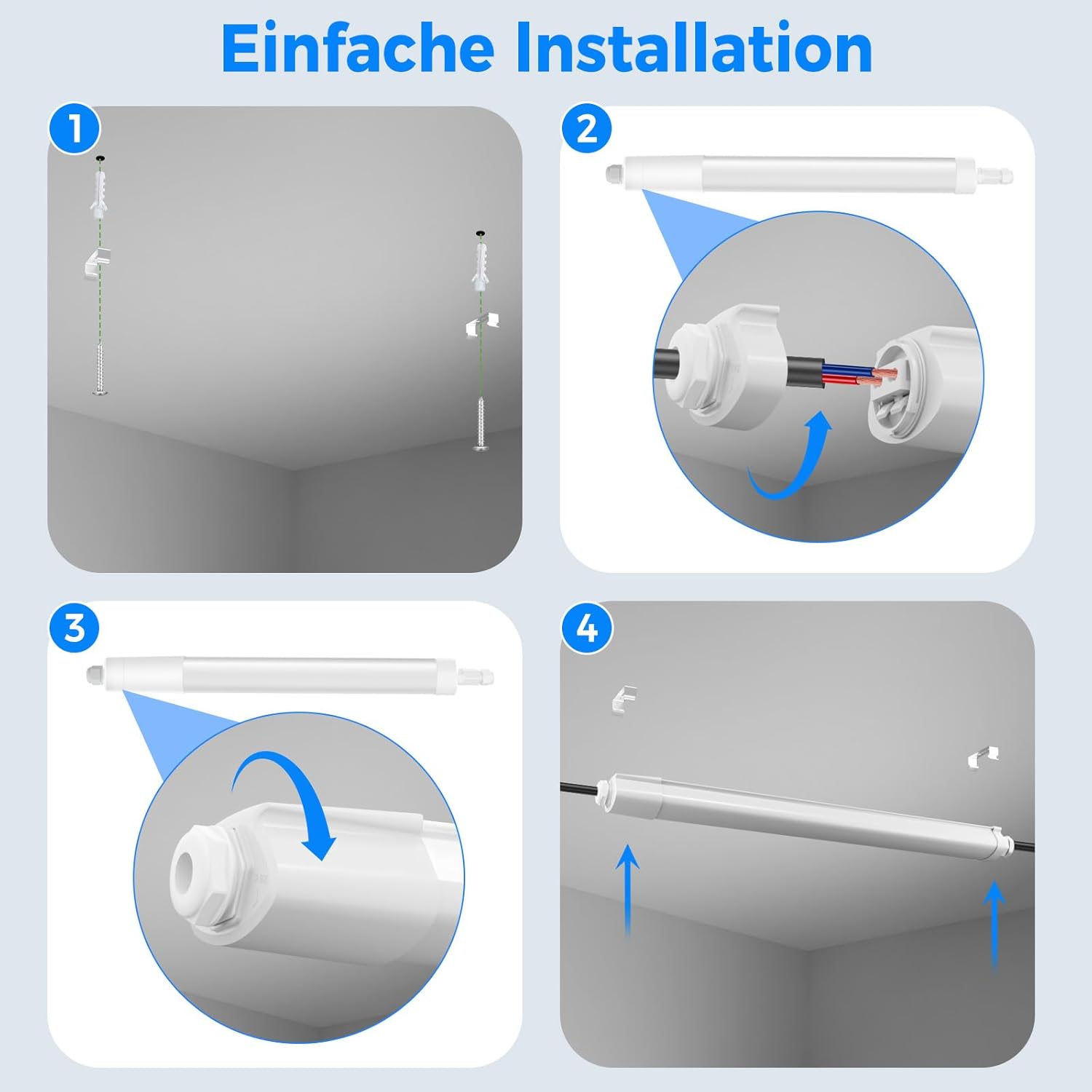 Einfache Installation

1

2

3

4