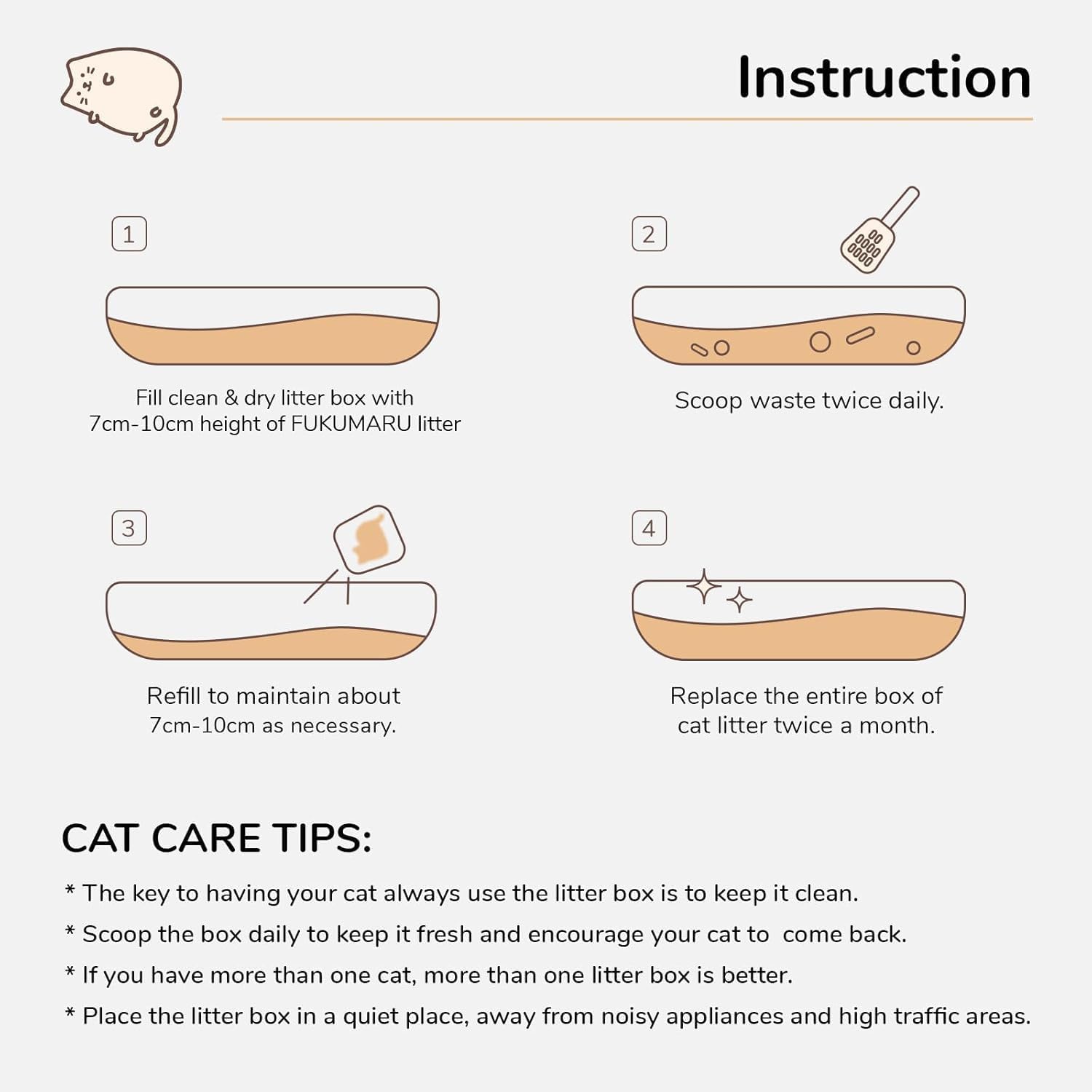 Instruction

1

Fill clean & dry litter box with 7cm-10cm height of FUKUMARU litter

2

Scoop waste twice daily.

3

Refill to maintain about 7cm-10cm as necessary.

4

Replace the entire box of cat litter twice a month.

CAT CARE TIPS:

* The key to having your cat always use the litter box is to keep it clean.

* Scoop the box daily to keep it fresh and encourage your cat to  come back.

* If you have more than one cat, more than one litter box is better.

* Place the litter box in a quiet place, away from noisy appliances and high traffic areas.