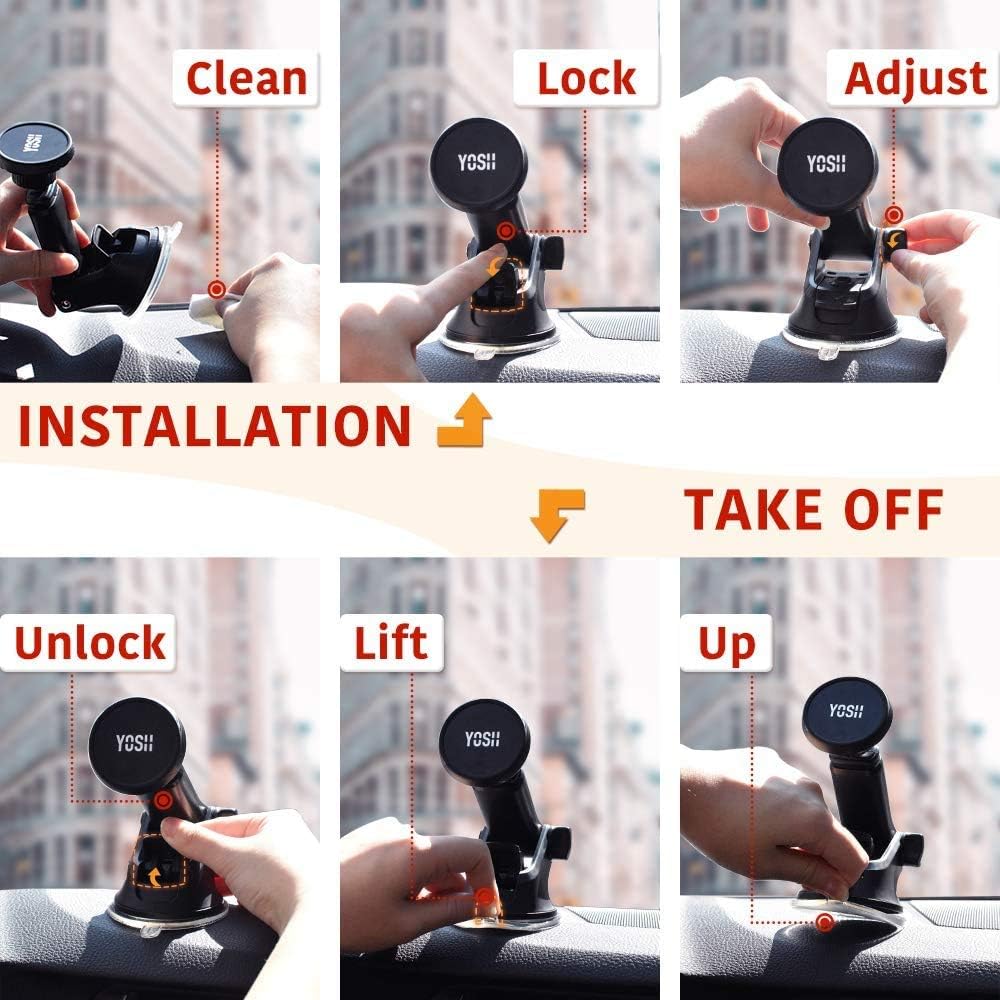 Clean

YOSH

Lock

YOSH

Adjust

YOSH

INSTALLATION

TAKE OFF

Unlock

YOSH

Lift

YOSH

Up

YOSH