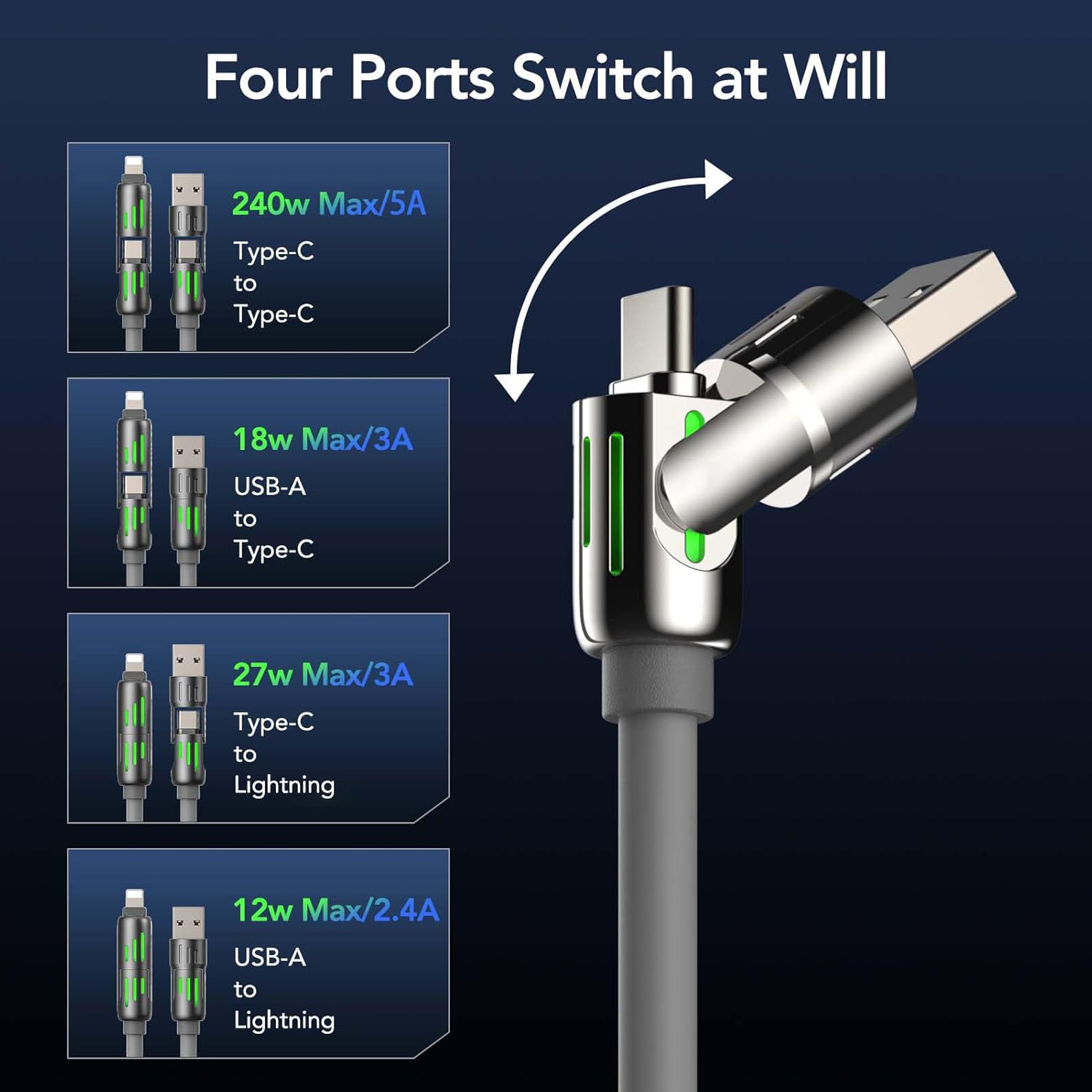 Four Ports Switch at Will

240w Max/5A
Type-C
to
Type-C

18w Max/3A
USB-A
to
Type-C

27w Max/3A
Type-C
to
Lightning

12w Max/2.4A
USB-A
to
Lightning