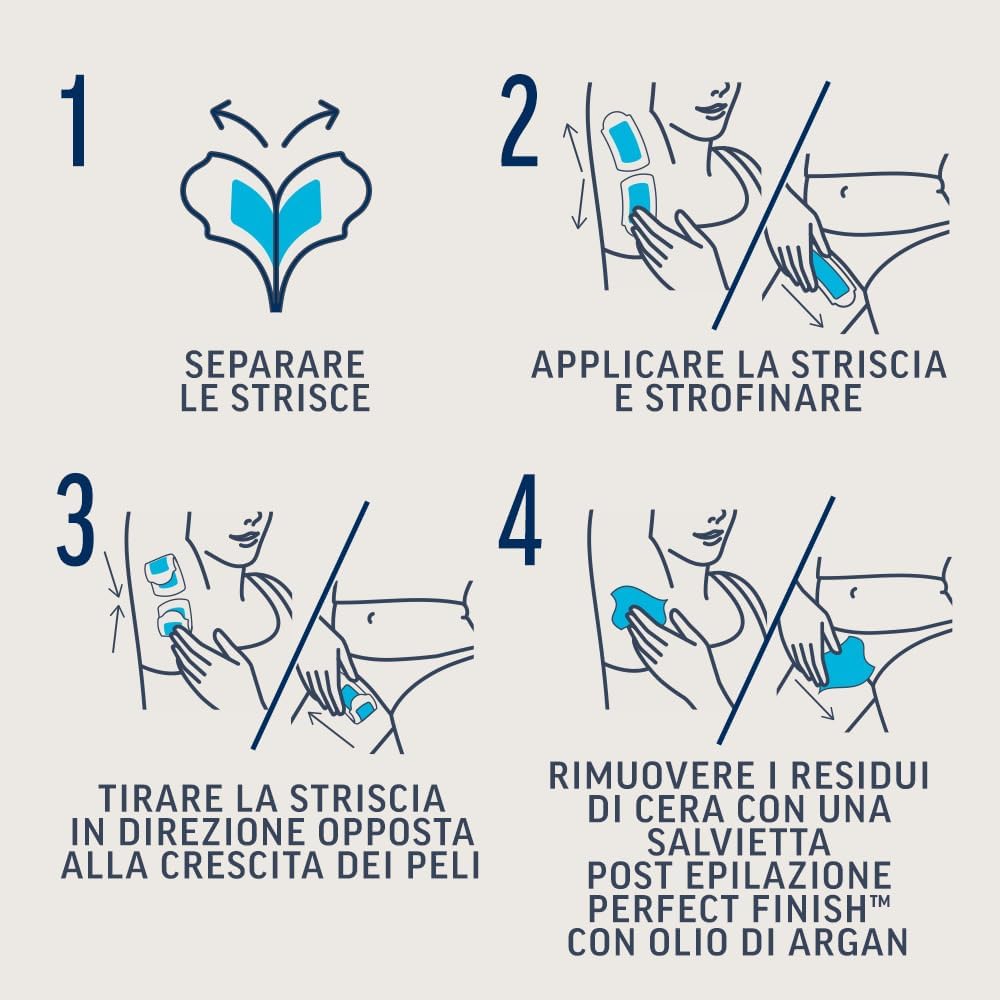 1

SEPARARE LE STRISCE

2

APPLICARE LA STRISCIA E STROFINARE

3

TIRARE LA STRISCIA IN DIREZIONE OPPOSTA ALLA CRESCITA DEI PELI

4

RIMUOVERE I RESIDUI DI CERA CON UNA SALVIETTA POST EPILAZIONE PERFECT FINISH™ CON OLIO DI ARGAN