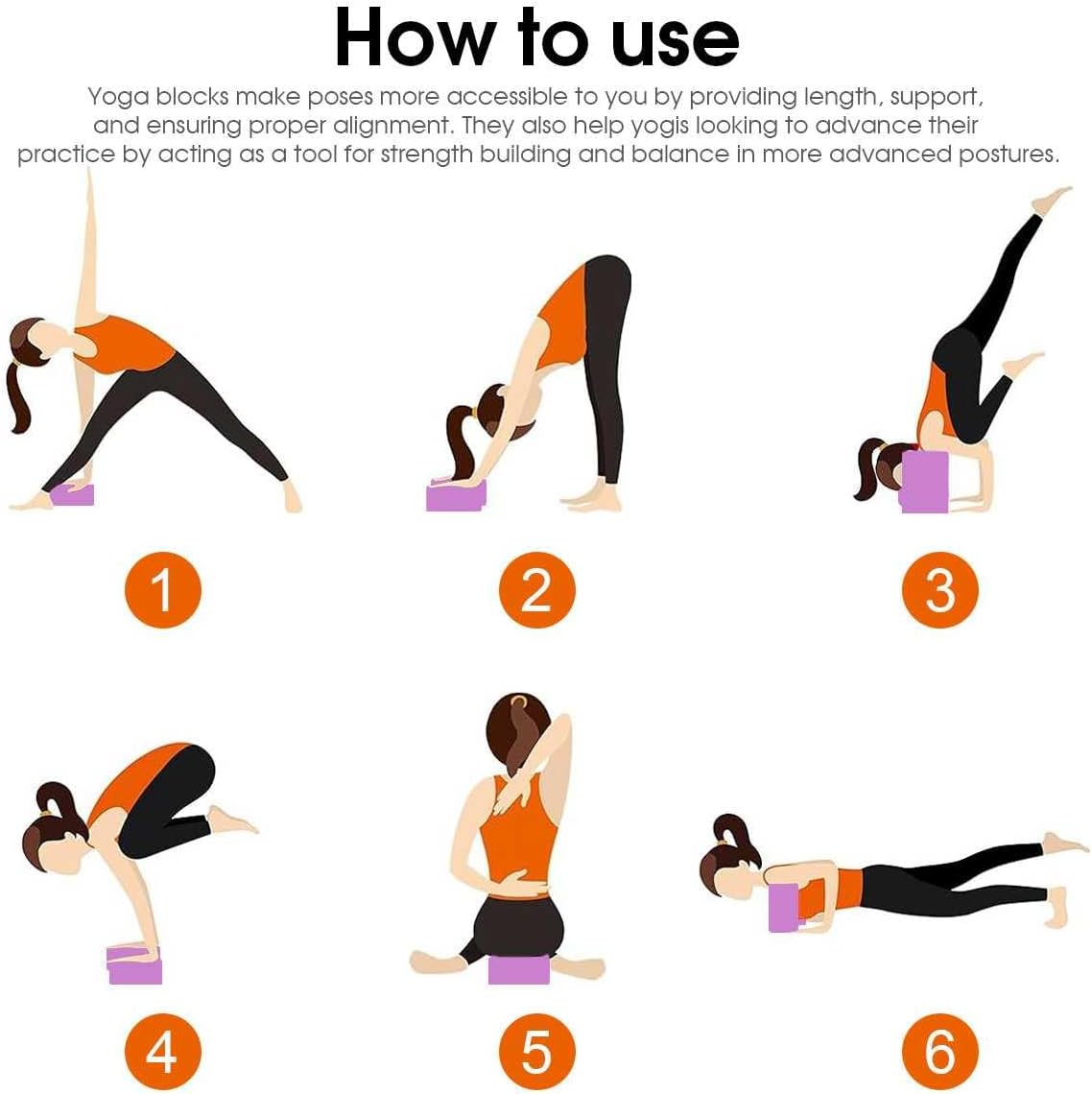 How to use

Yoga blocks make poses more accessible to you by providing length, support, and ensuring proper alignment. They also help yogis looking to advance their practice by acting as a tool for strength building and balance in more advanced postures.

1

2

3

4

5

6