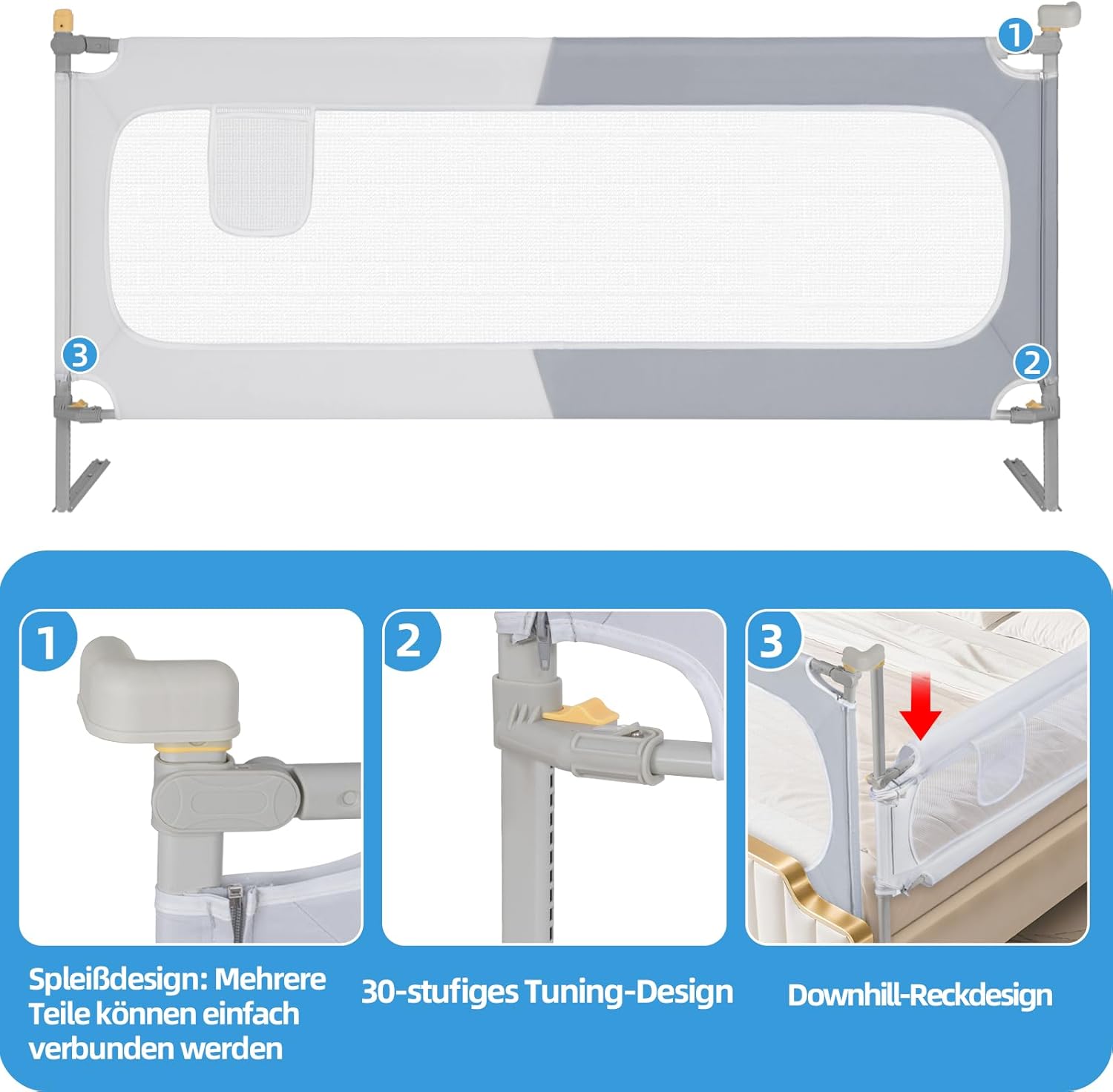 1

3

2

1

2

3

Spleißdesign: Mehrere Teile können einfach verbunden werden

30-stufiges Tuning-Design

Downhill-Reckdesign