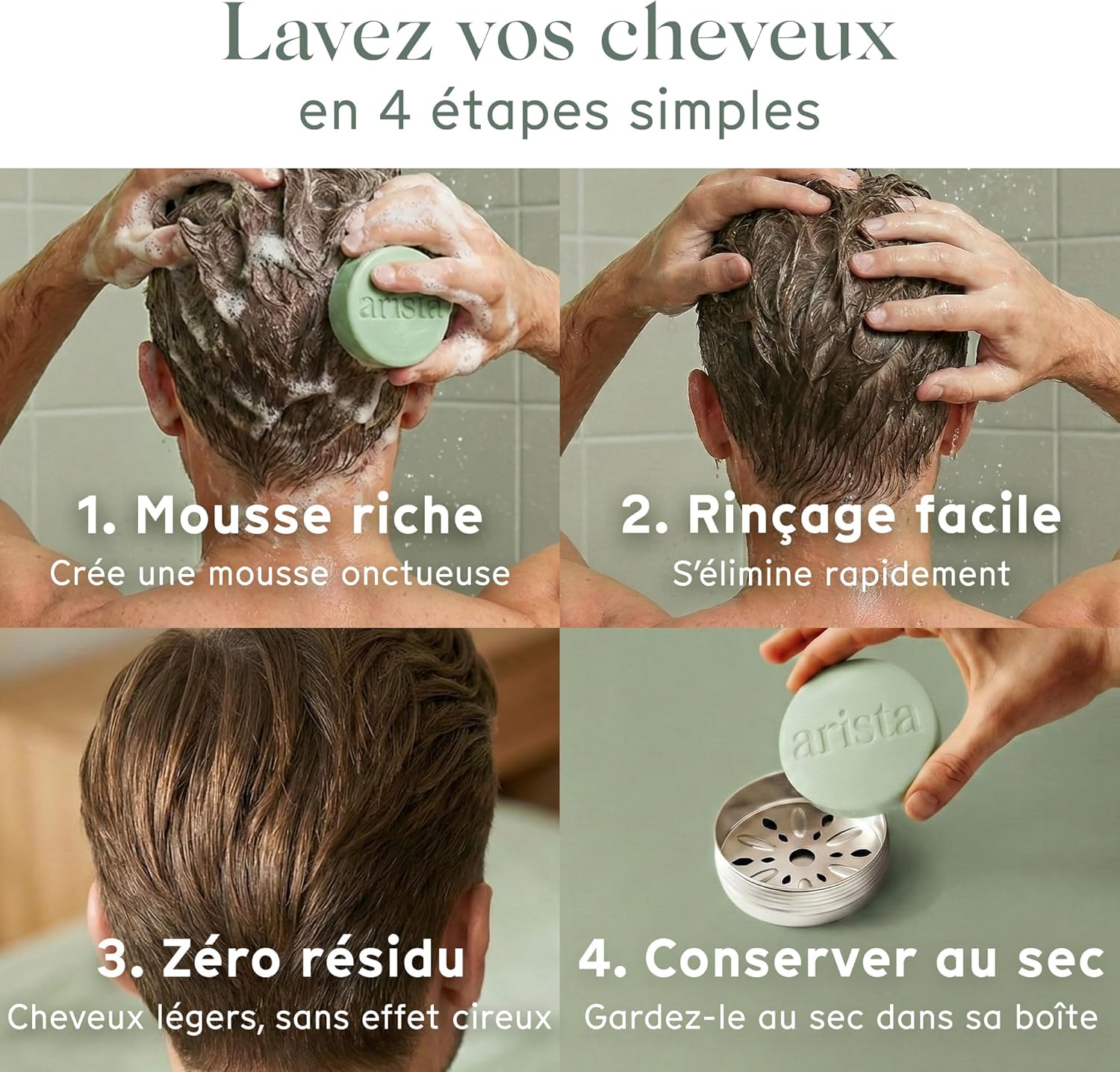 Lavez vos cheveux
en 4 étapes simples

arista

1. Mousse riche
Crée une mousse onctueuse

2. Rinçage facile
S'élimine rapidement

3. Zéro résidu
Cheveux légers, sans effet cireux

arista

4. Conserver au sec
Gardez-le au sec dans sa boîte