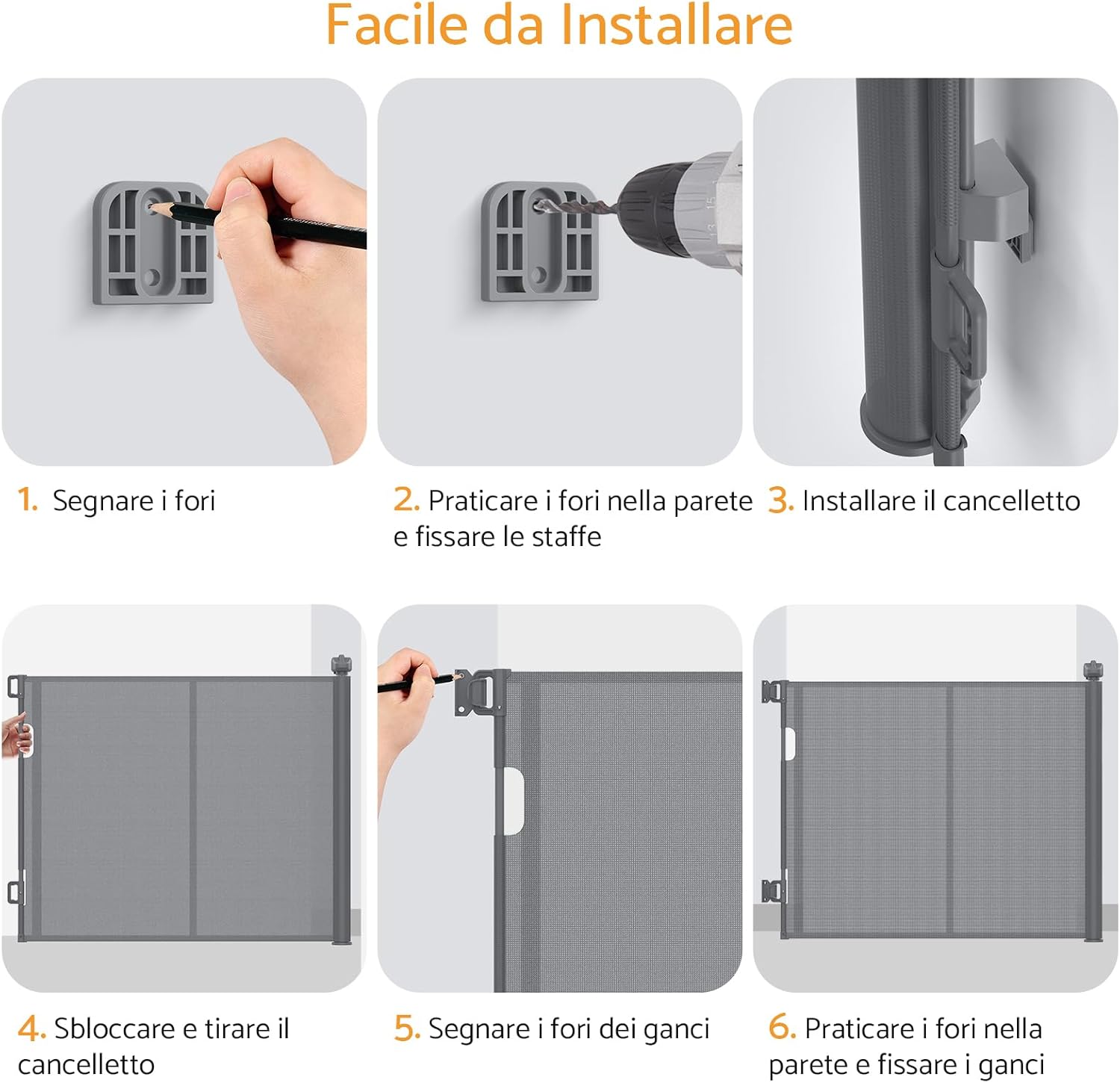 Facile da Installare

1. Segnare i fori

2. Praticare i fori nella parete e fissare le staffe

3. Installare il cancelletto

4. Sbloccare e tirare il cancelletto

5. Segnare i fori dei ganci

6. Praticare i fori nella parete e fissare i ganci