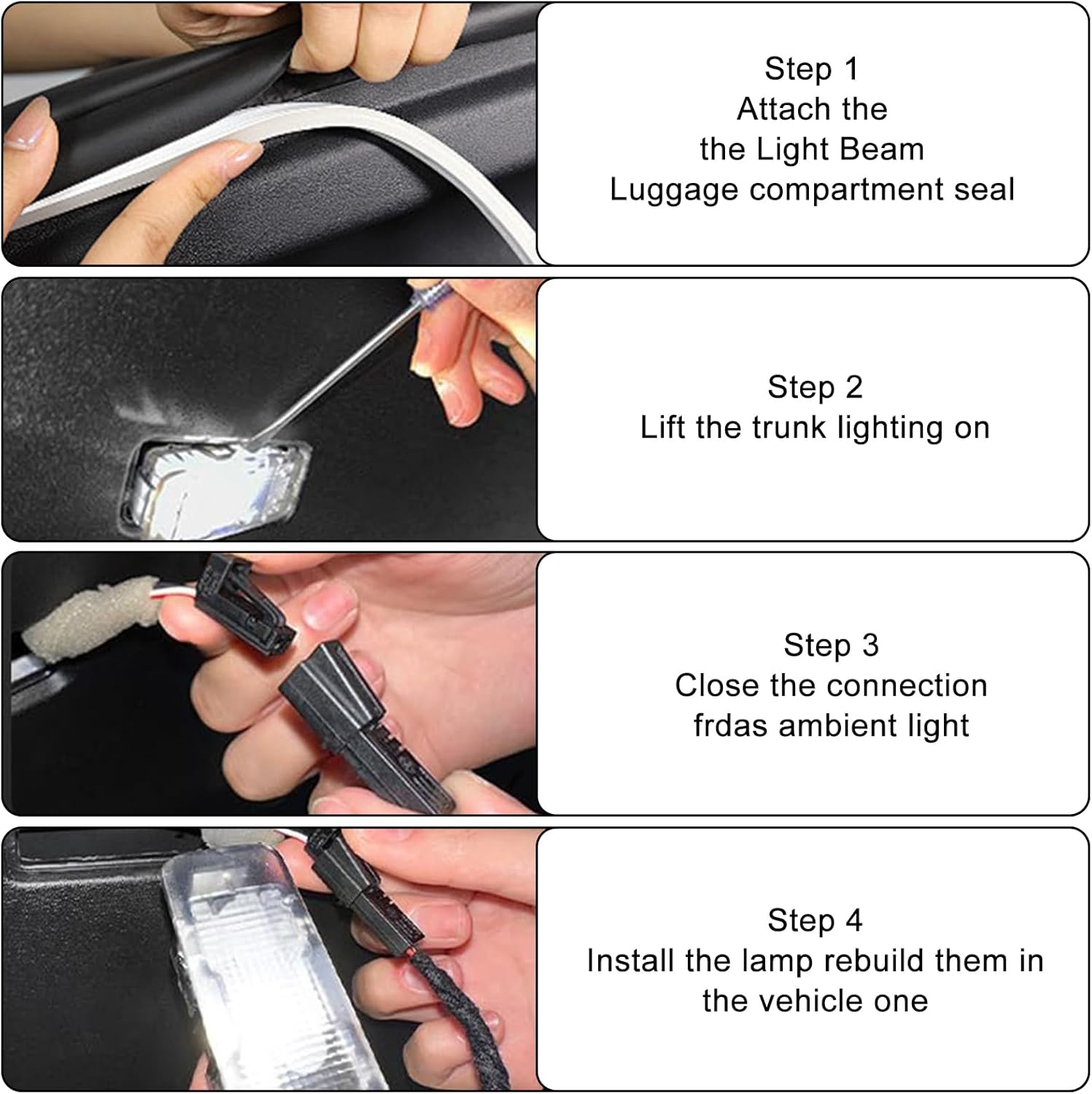 Step 1
Attach the
the Light Beam
Luggage compartment seal

Step 2
Lift the trunk lighting on

Step 3
Close the connection
frdas ambient light

Step 4
Install the lamp rebuild them in
the vehicle one