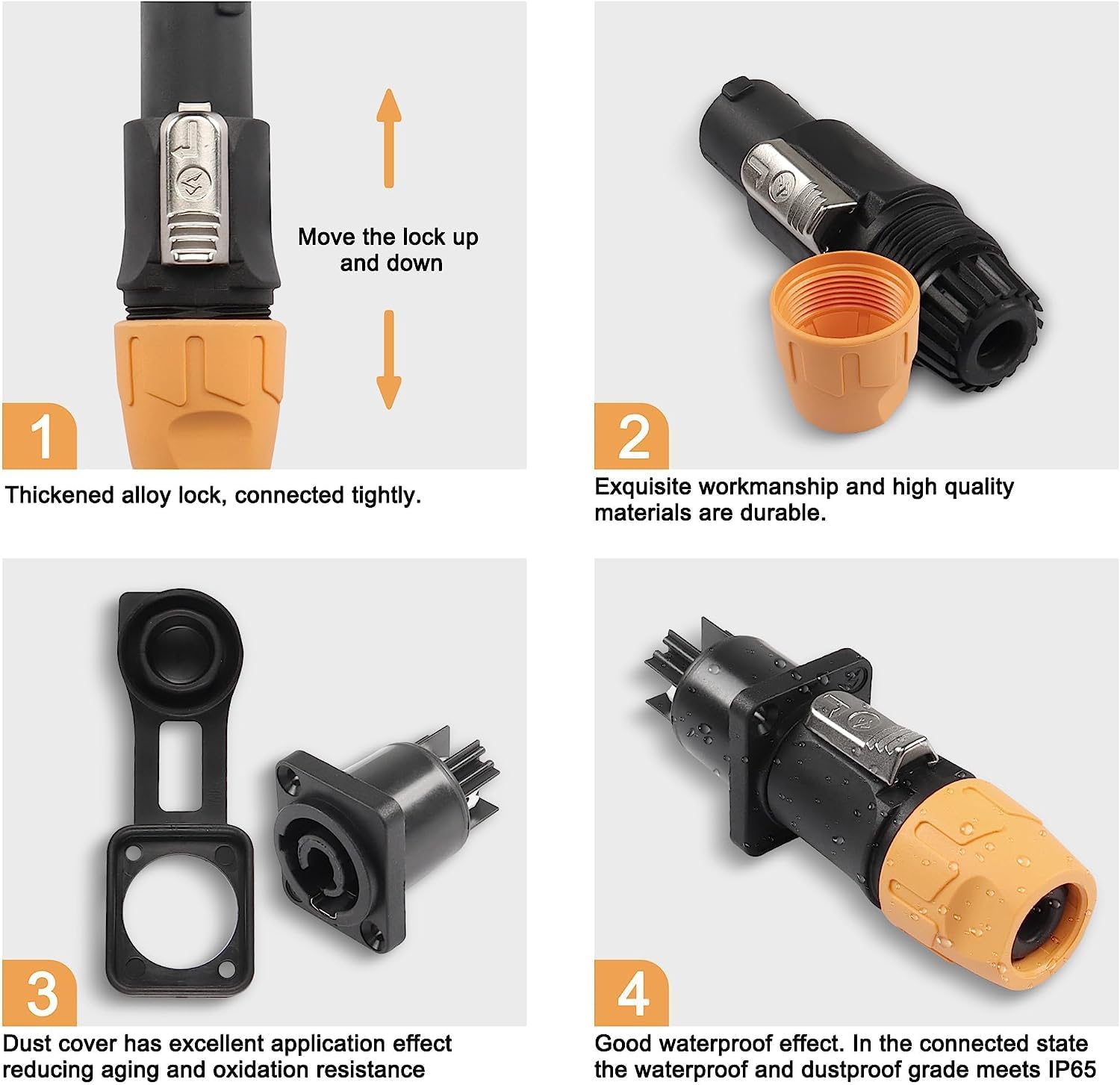 Move the lock up and down

1

Thickened alloy lock, connected tightly.

2

Exquisite workmanship and high quality materials are durable.

3

Dust cover has excellent application effect reducing aging and oxidation resistance

4

Good waterproof effect. In the connected state the waterproof and dustproof grade meets IP65