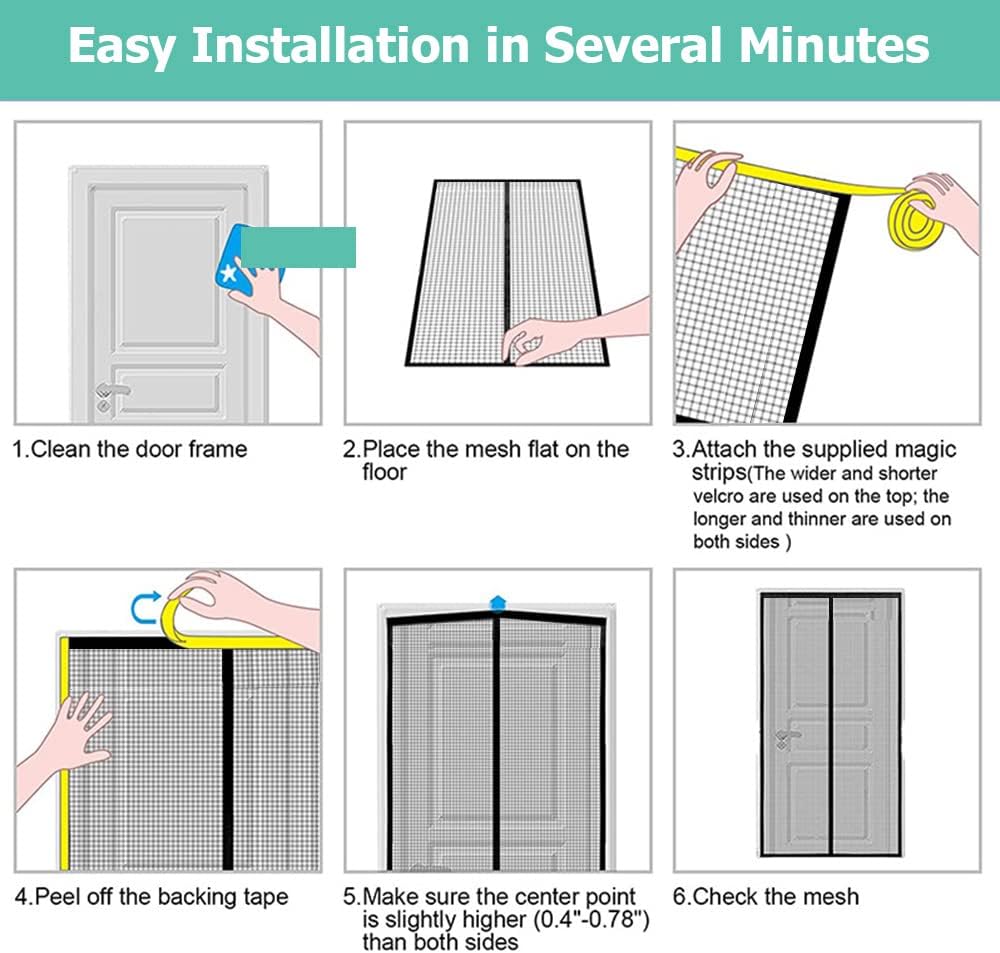 Easy Installation in Several Minutes

1.Clean the door frame

2.Place the mesh flat on the floor

3.Attach the supplied magic strips(The wider and shorter velcro are used on the top; the longer and thinner are used on both sides )

4.Peel off the backing tape

5.Make sure the center point is slightly higher (0.4"-0.78") than both sides

6.Check the mesh