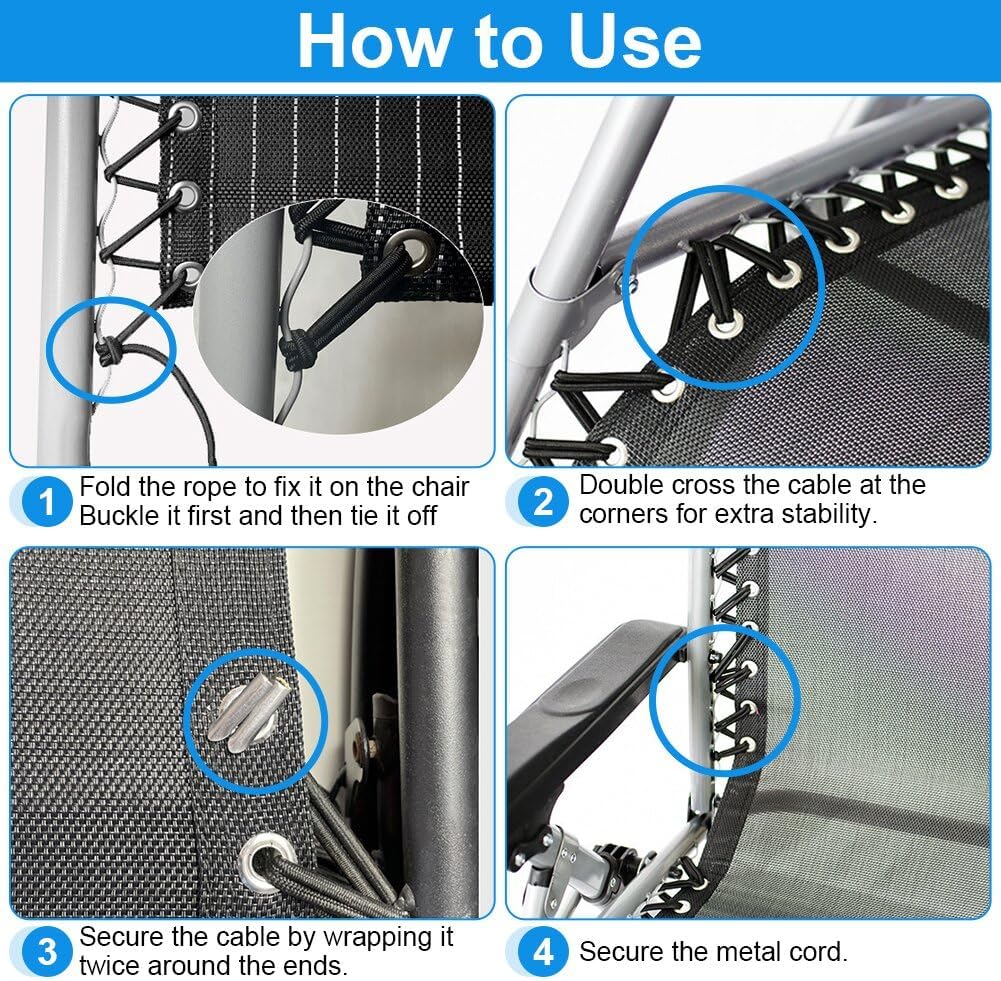 How to Use

1 Fold the rope to fix it on the chair Buckle it first and then tie it off

2 Double cross the cable at the corners for extra stability.

3 Secure the cable by wrapping it twice around the ends.

4 Secure the metal cord.