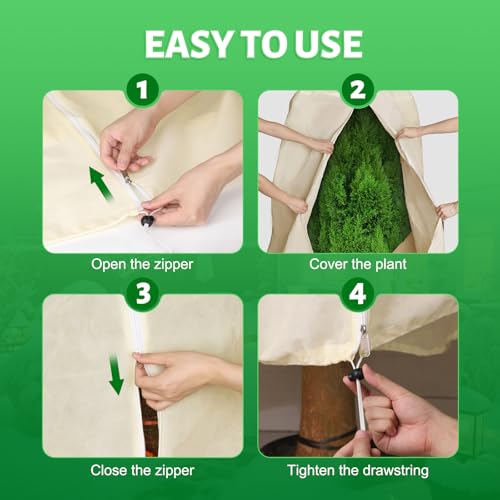 EASY TO USE

1

Open the zipper

2

Cover the plant

3

Close the zipper

4

Tighten the drawstring