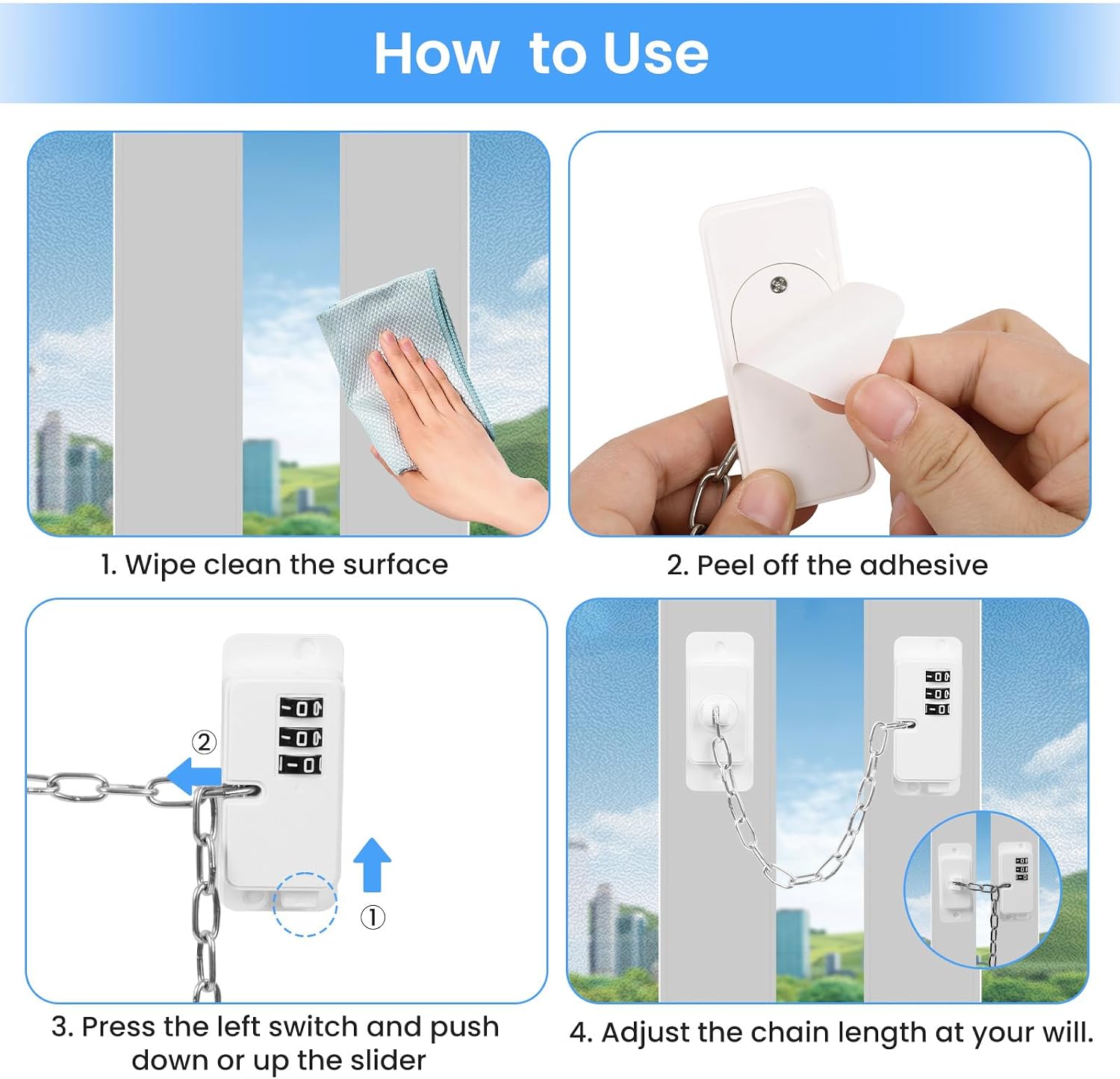 How to Use

1. Wipe clean the surface

2. Peel off the adhesive

②

①

3. Press the left switch and push down or up the slider

4. Adjust the chain length at your will.