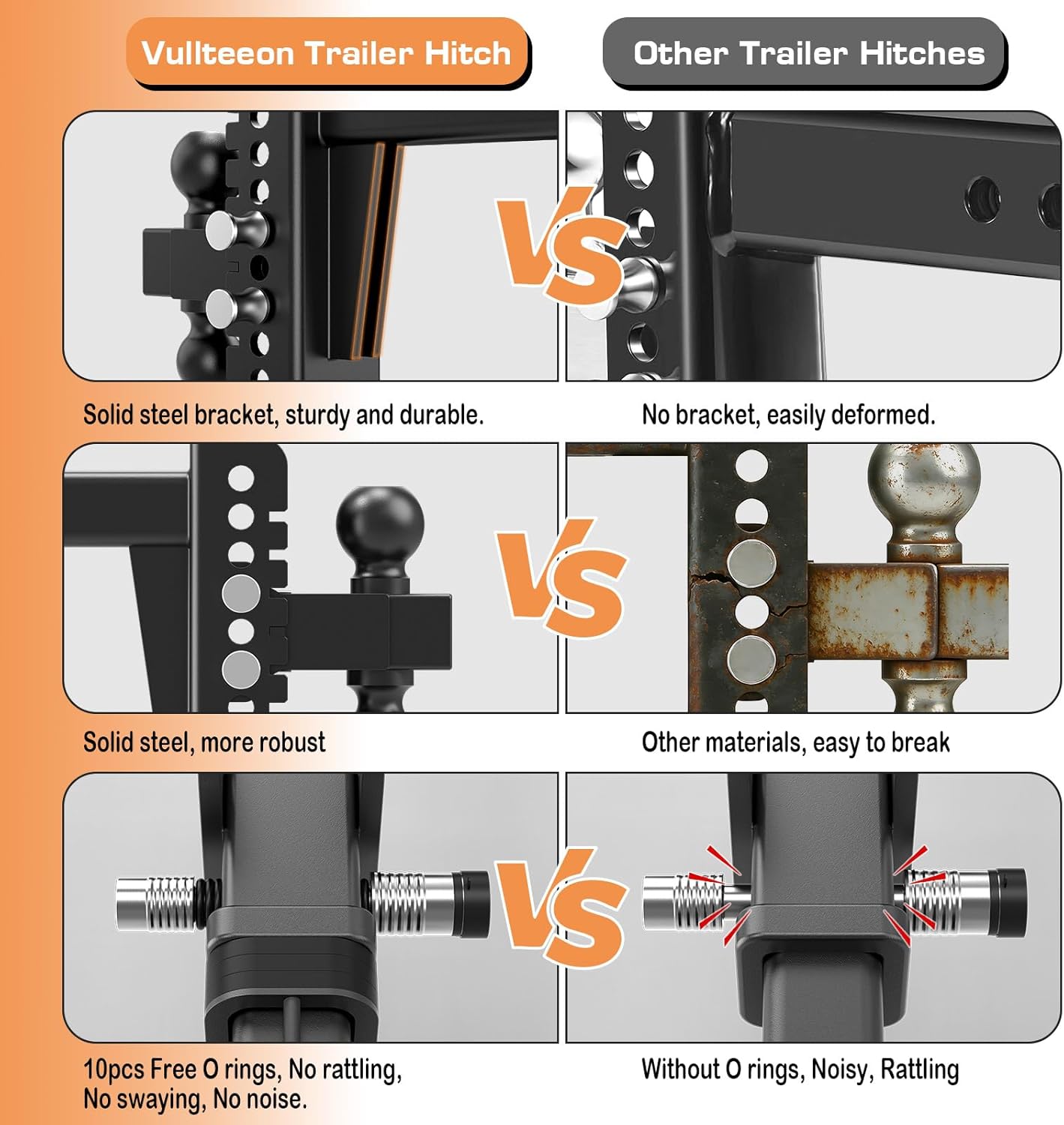 Vullteeon Trailer Hitch

Other Trailer Hitches

VS

Solid steel bracket, sturdy and durable.

No bracket, easily deformed.

VS

Solid steel, more robust

Other materials, easy to break

VS

10pcs Free O rings, No rattling, No swaying, No noise.

Without O rings, Noisy, Rattling