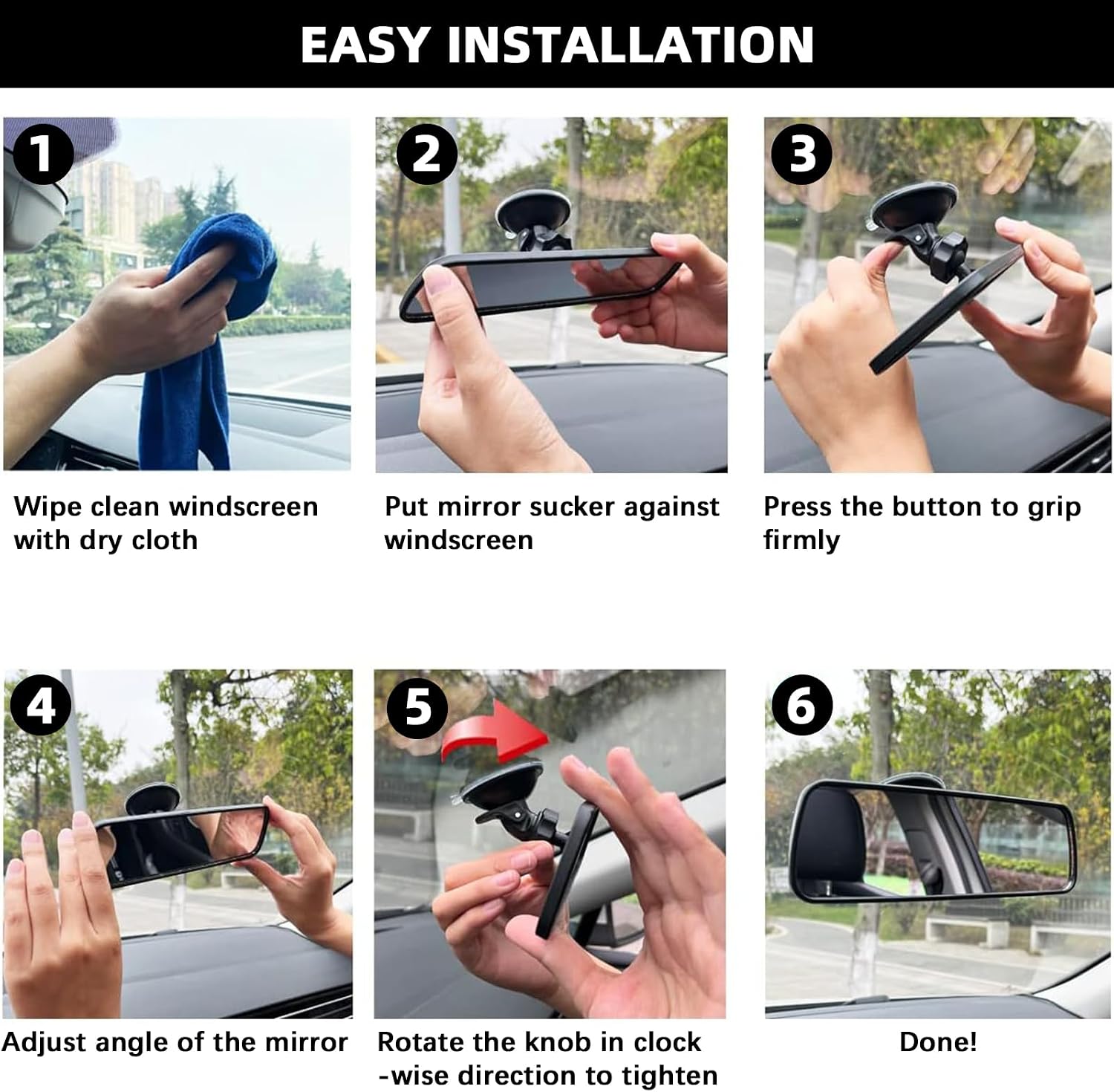 EASY INSTALLATION

1

Wipe clean windscreen with dry cloth

2

Put mirror sucker against windscreen

3

Press the button to grip firmly

4

Adjust angle of the mirror

5

Rotate the knob in clock -wise direction to tighten

6

Done!