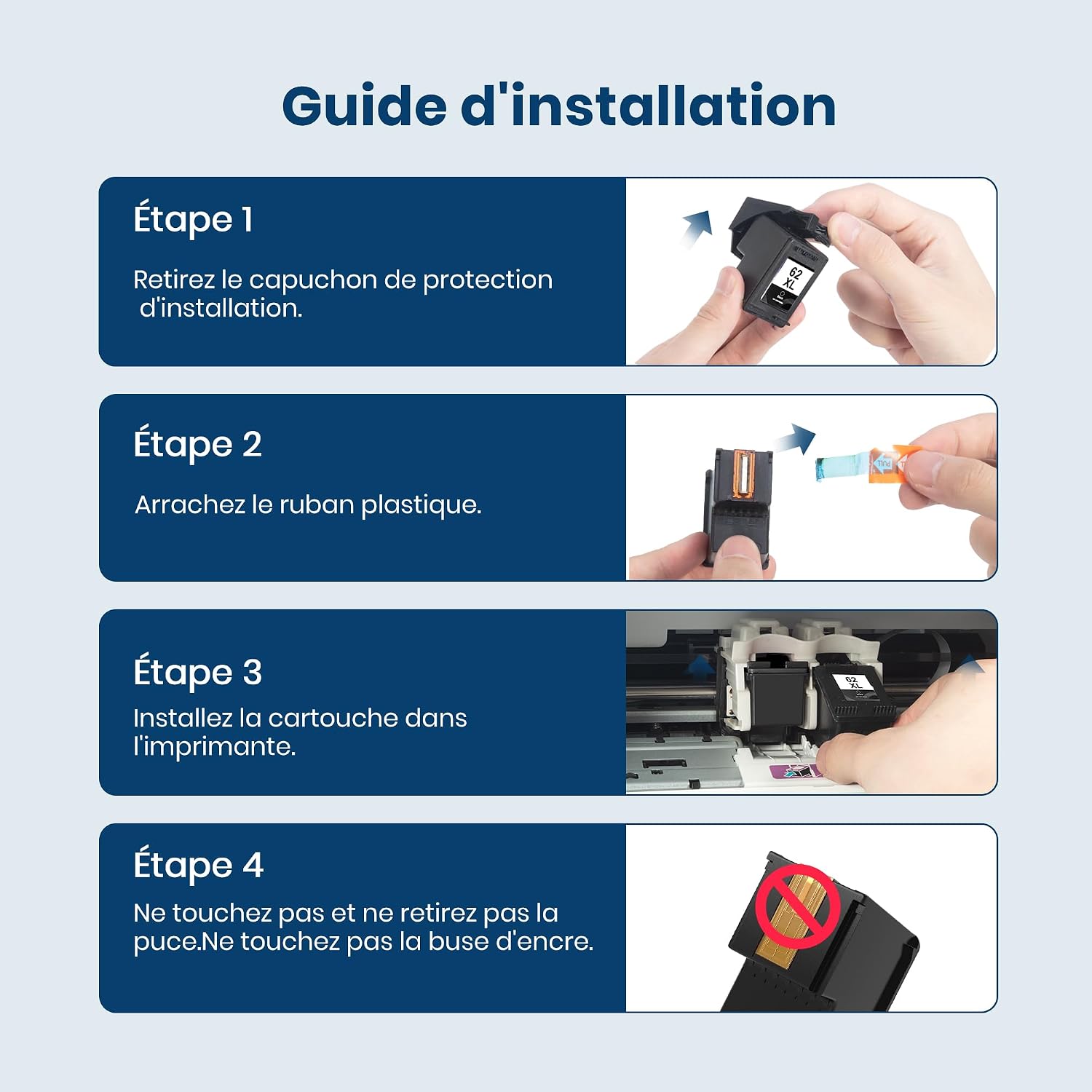 Guide d'installation

Étape 1

Retirez le capuchon de protection d'installation.

62 XL

Étape 2

Arrachez le ruban plastique.

PULL

Étape 3

Installez la cartouche dans l'imprimante.

62 XL

Étape 4

Ne touchez pas et ne retirez pas la puce.Ne touchez pas la buse d'encre.