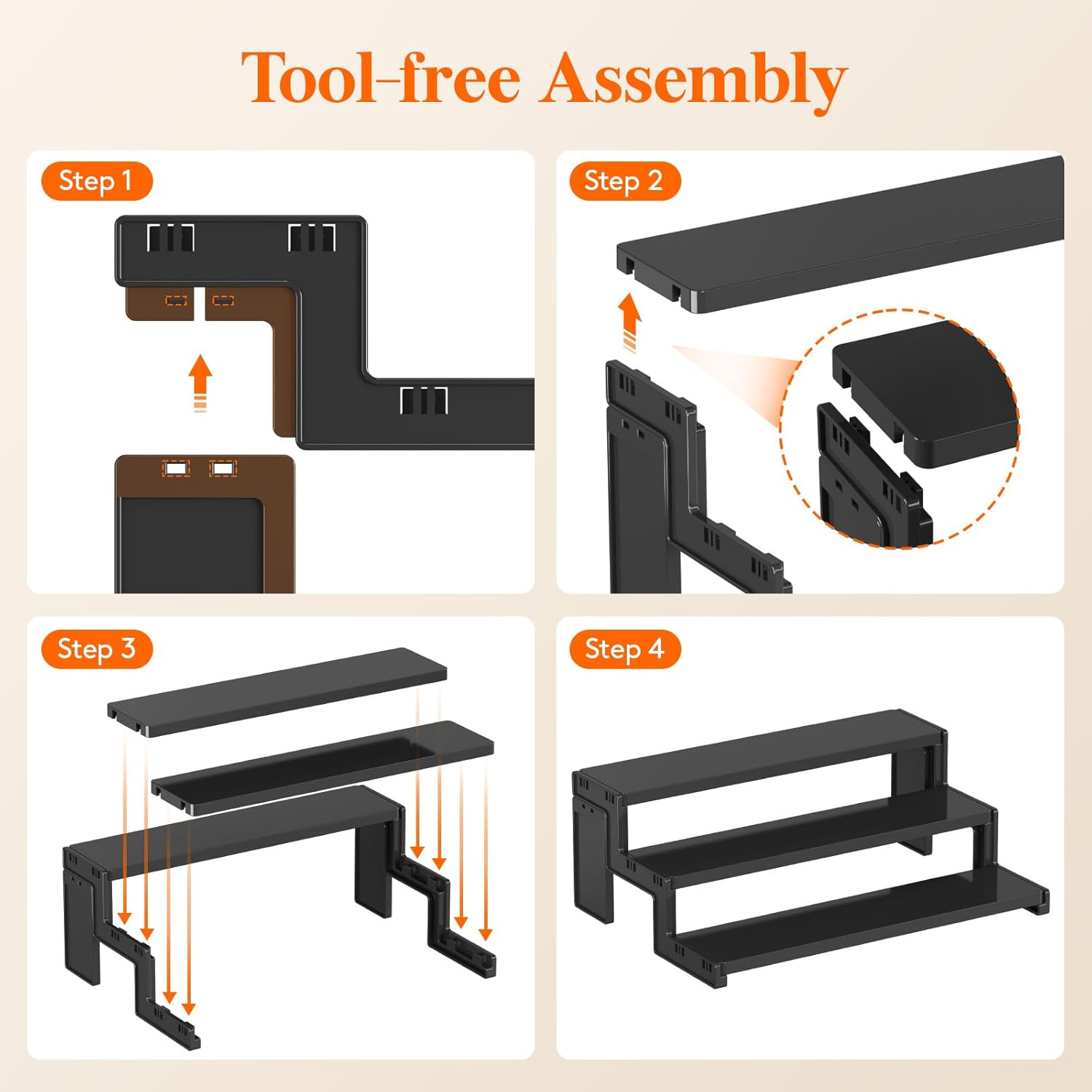 Tool-free Assembly

Step 1

Step 2

Step 3

Step 4