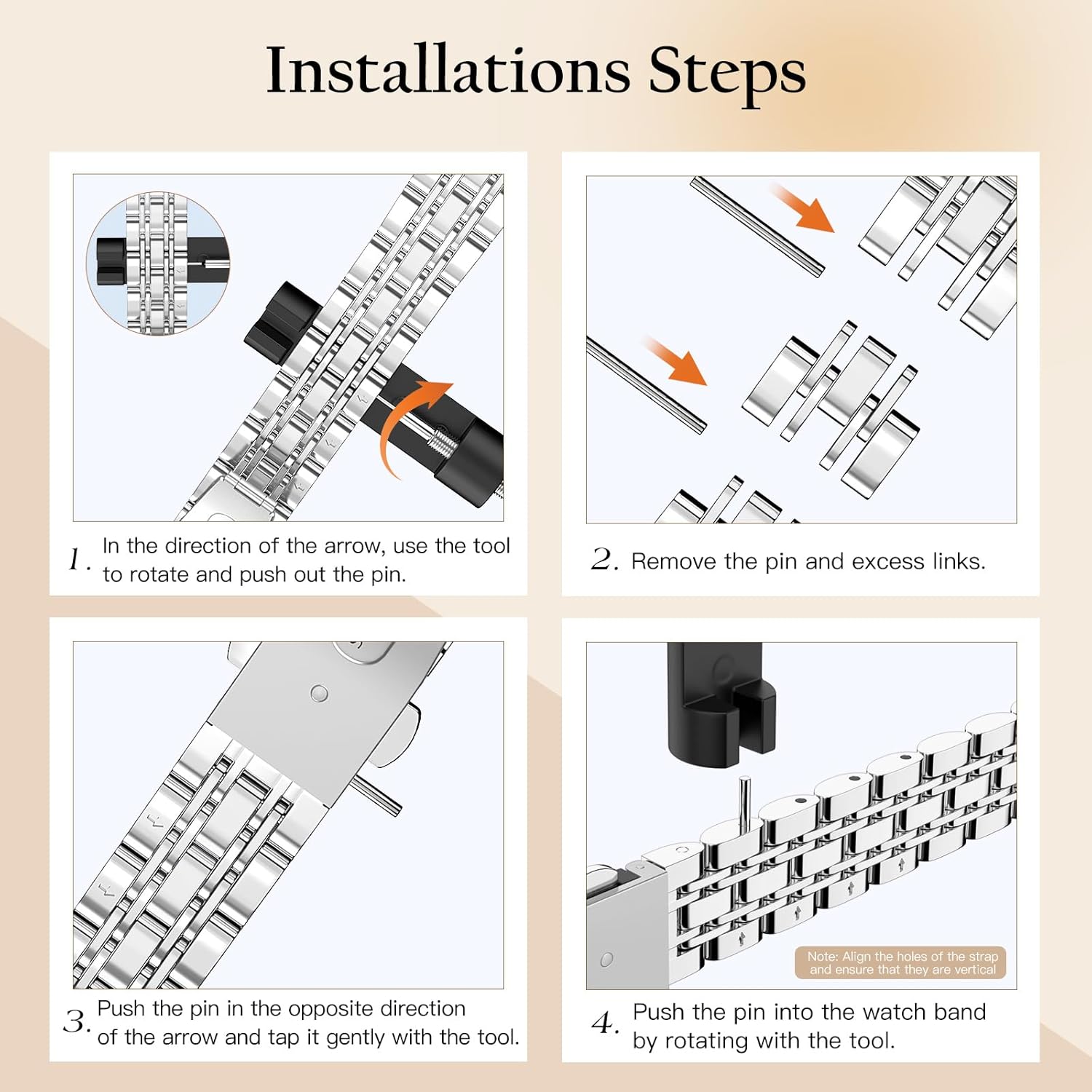 Installations Steps

1. In the direction of the arrow, use the tool to rotate and push out the pin.

2. Remove the pin and excess links.

3. Push the pin in the opposite direction of the arrow and tap it gently with the tool.

Note: Align the holes of the strap and ensure that they are vertical

4. Push the pin into the watch band by rotating with the tool.