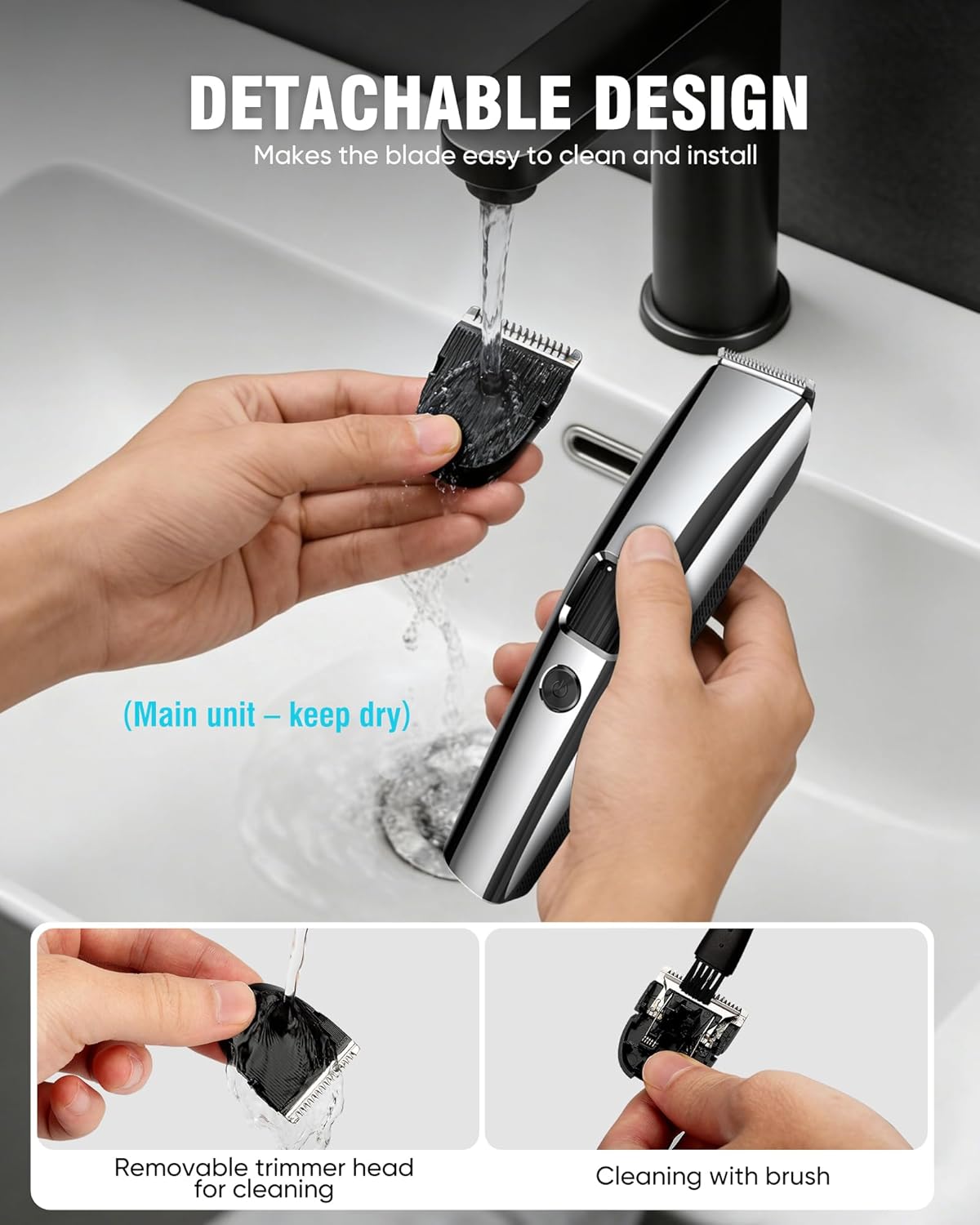 DETACHABLE DESIGN
Makes the blade easy to clean and install

(Main unit – keep dry)

Removable trimmer head for cleaning

Cleaning with brush