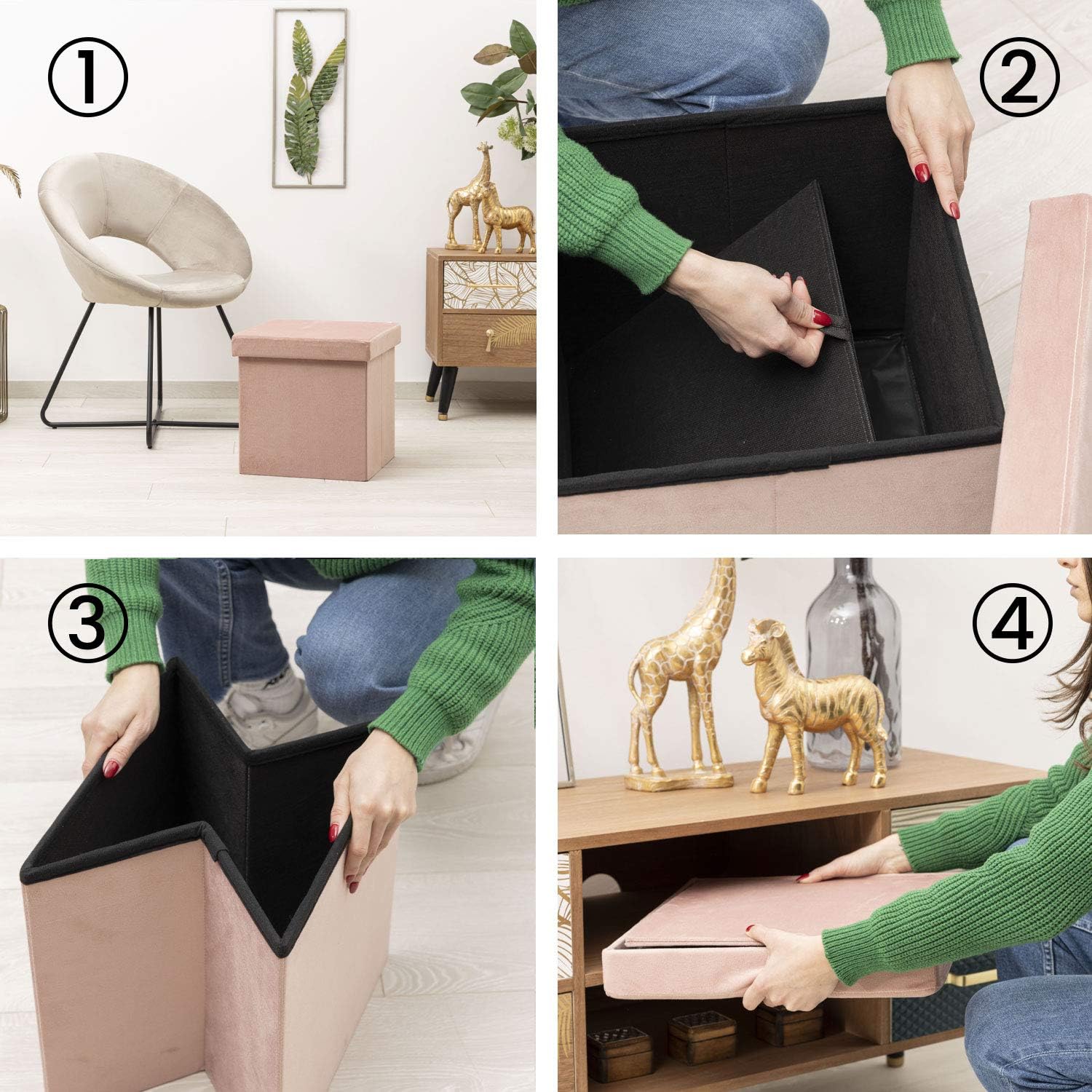 ①

②

③

④