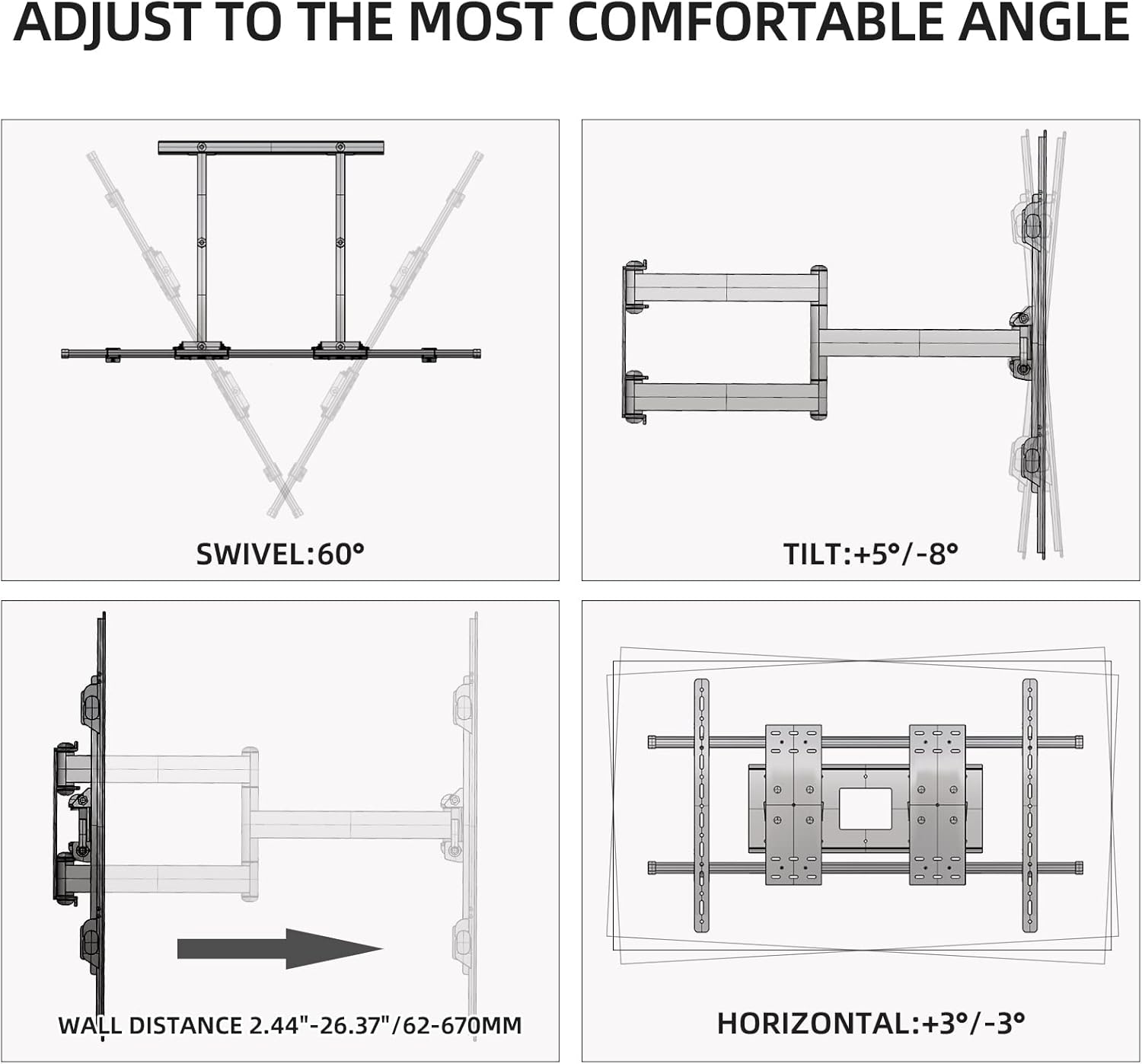 ADJUST TO THE MOST COMFORTABLE ANGLE

SWIVEL:60°

TILT:+5°/-8°

WALL DISTANCE 2.44"-26.37"/62-670MM

HORIZONTAL:+3°/-3°