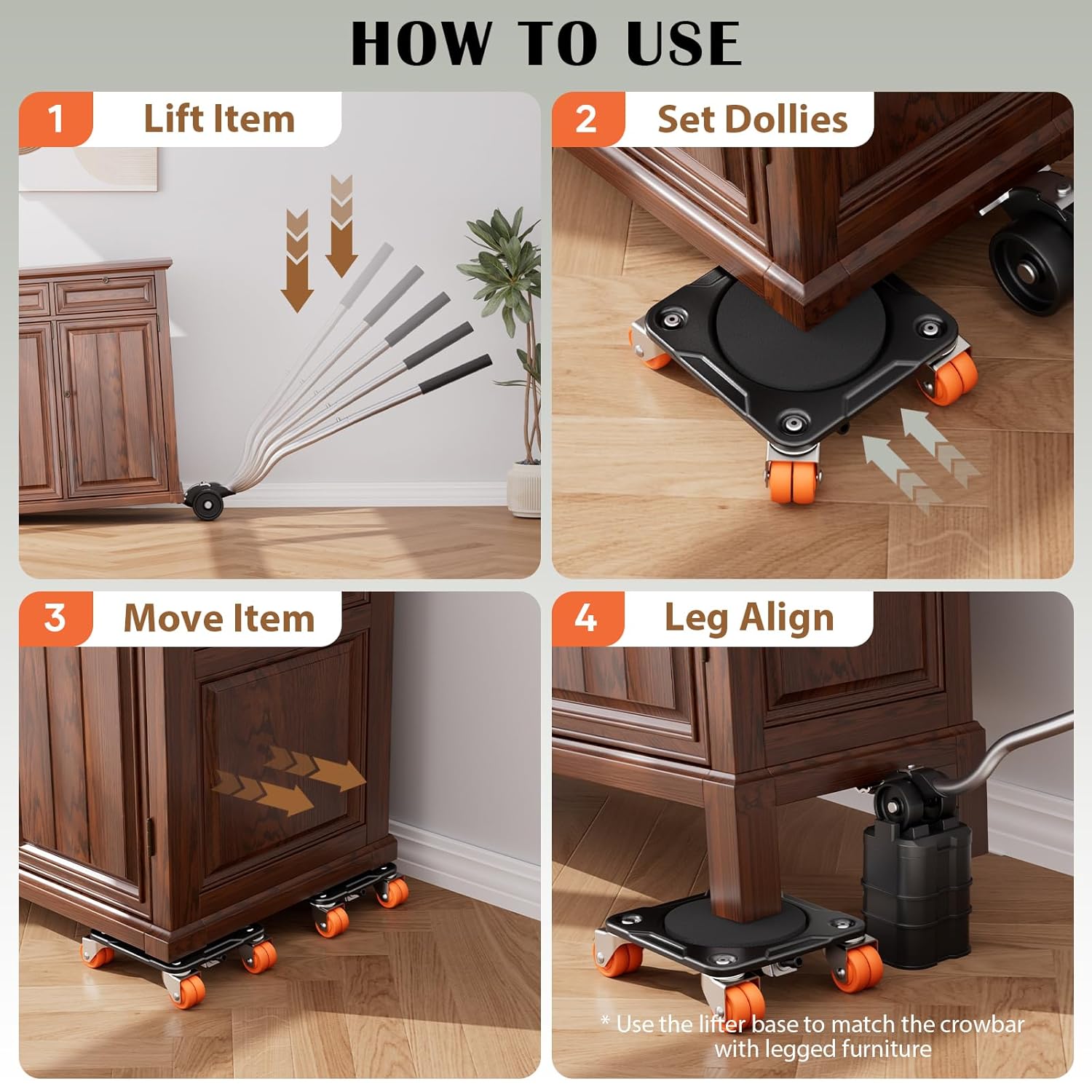 HOW TO USE

1 Lift Item

2 Set Dollies

3 Move Item

4 Leg Align

* Use the lifter base to match the crowbar with legged furniture