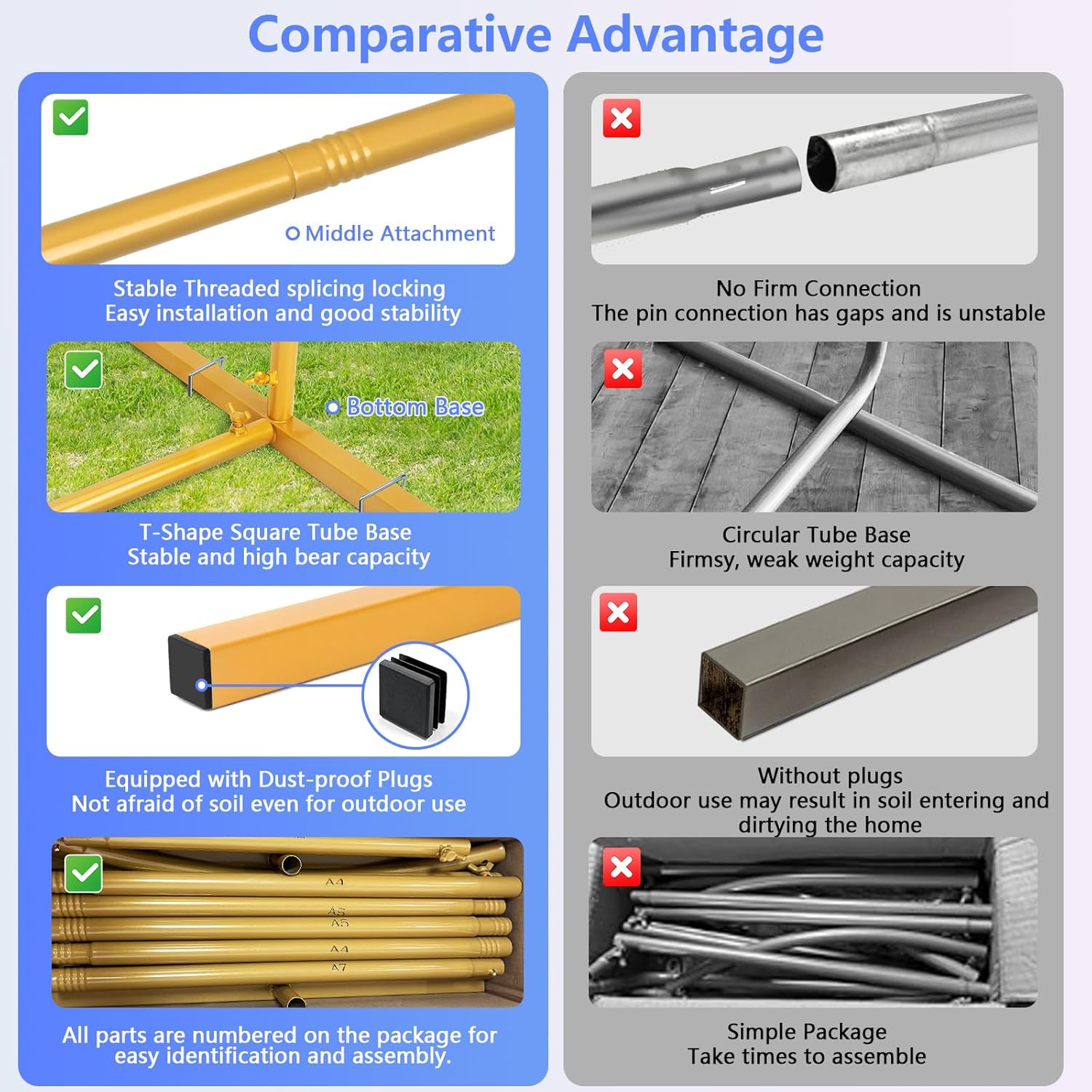 Comparative Advantage

Middle Attachment

Stable Threaded splicing locking
Easy installation and good stability

Bottom Base

T-Shape Square Tube Base
Stable and high bear capacity

Equipped with Dust-proof Plugs
Not afraid of soil even for outdoor use

A4
A5
A5
A4
A7

All parts are numbered on the package for easy identification and assembly.

No Firm Connection
The pin connection has gaps and is unstable

Circular Tube Base
Firmsy, weak weight capacity

Without plugs
Outdoor use may result in soil entering and dirtying the home

Simple Package
Take times to assemble