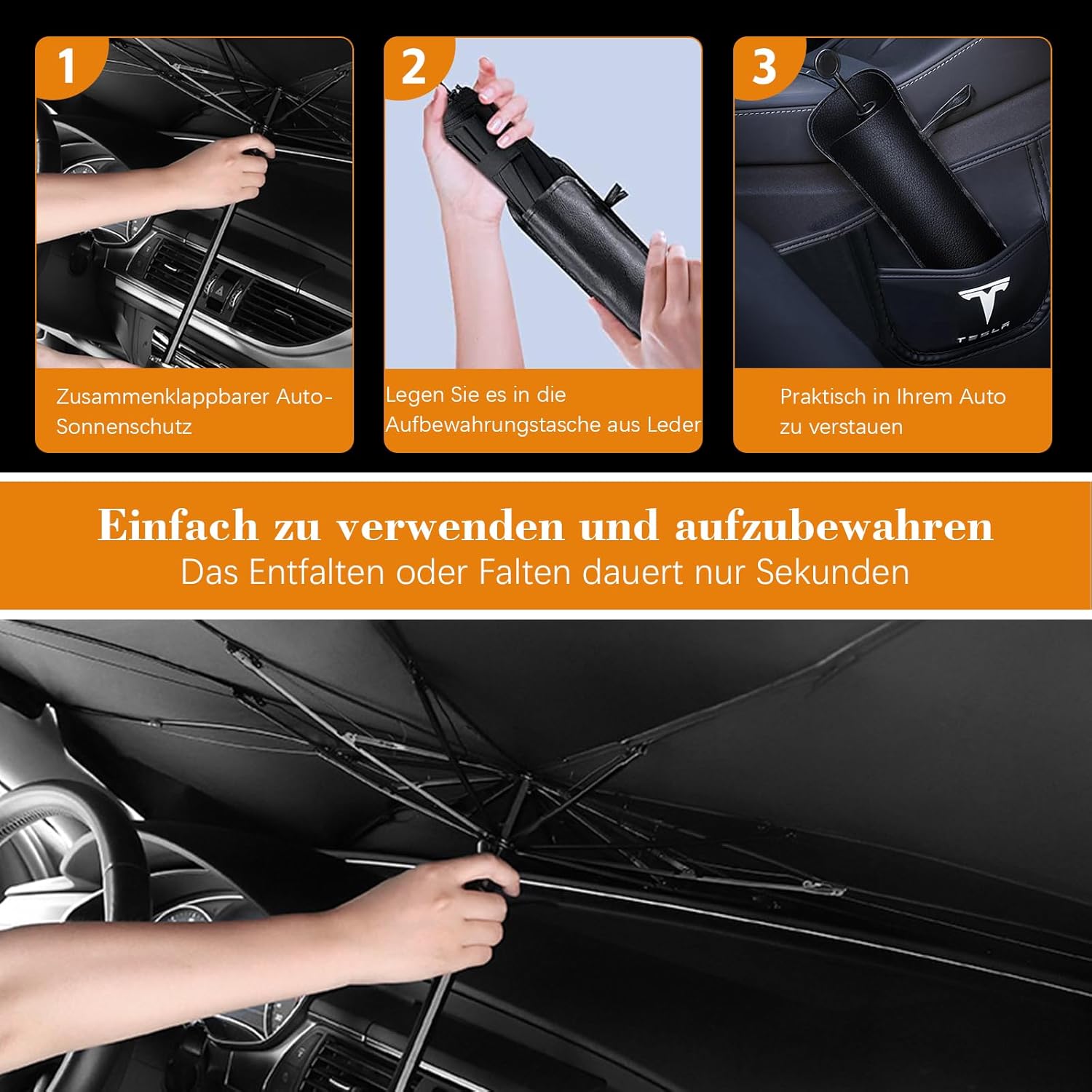 1

Zusammenklappbarer Auto-Sonnenschutz

2

Legen Sie es in die Aufbewahrungstasche aus Leder

3

TESLA

Praktisch in Ihrem Auto zu verstauen

Einfach zu verwenden und aufzubewahren

Das Entfalten oder Falten dauert nur Sekunden