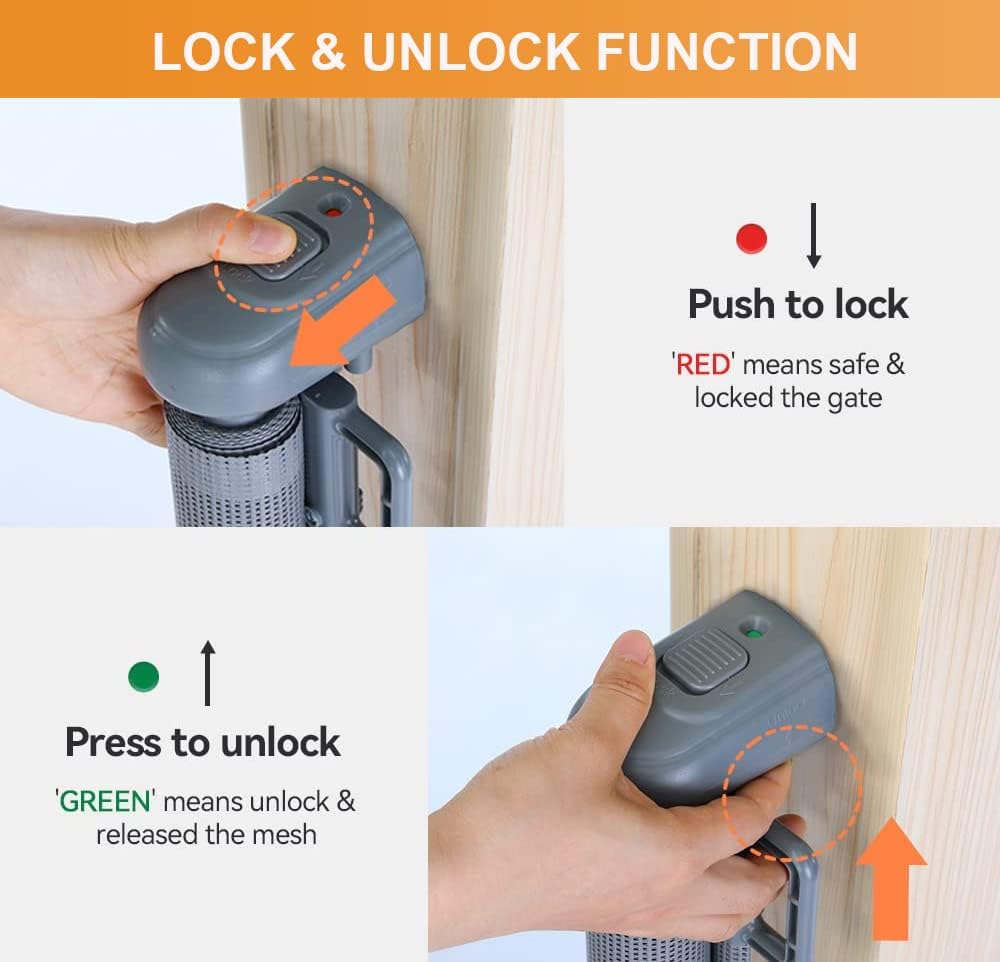 LOCK & UNLOCK FUNCTION

Push to lock

'RED' means safe & locked the gate

Press to unlock

'GREEN' means unlock & released the mesh