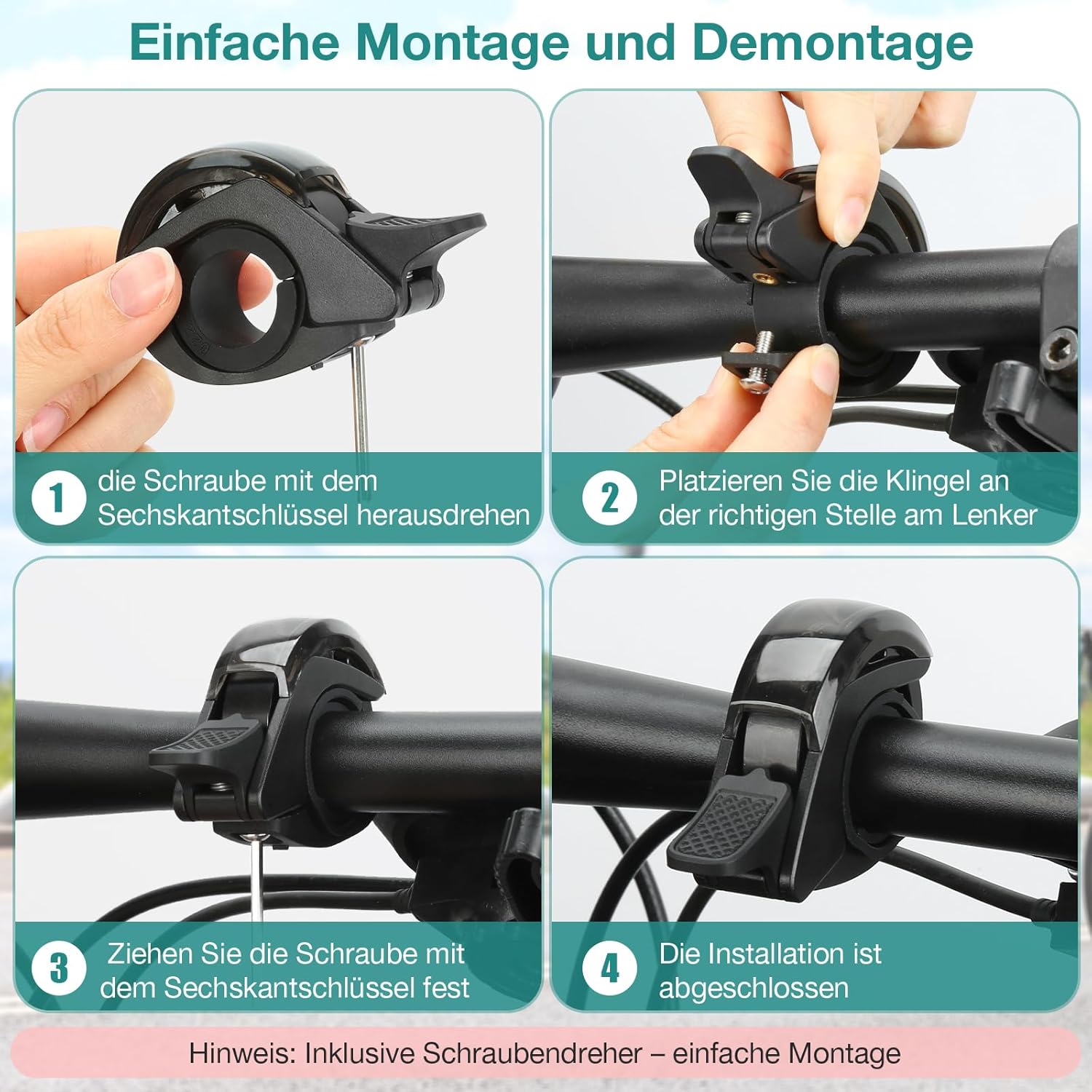 Einfache Montage und Demontage

1 die Schraube mit dem Sechskantschlüssel herausdrehen

2 Platzieren Sie die Klingel an der richtigen Stelle am Lenker

3 Ziehen Sie die Schraube mit dem Sechskantschlüssel fest

4 Die Installation ist abgeschlossen

Hinweis: Inklusive Schraubendreher – einfache Montage