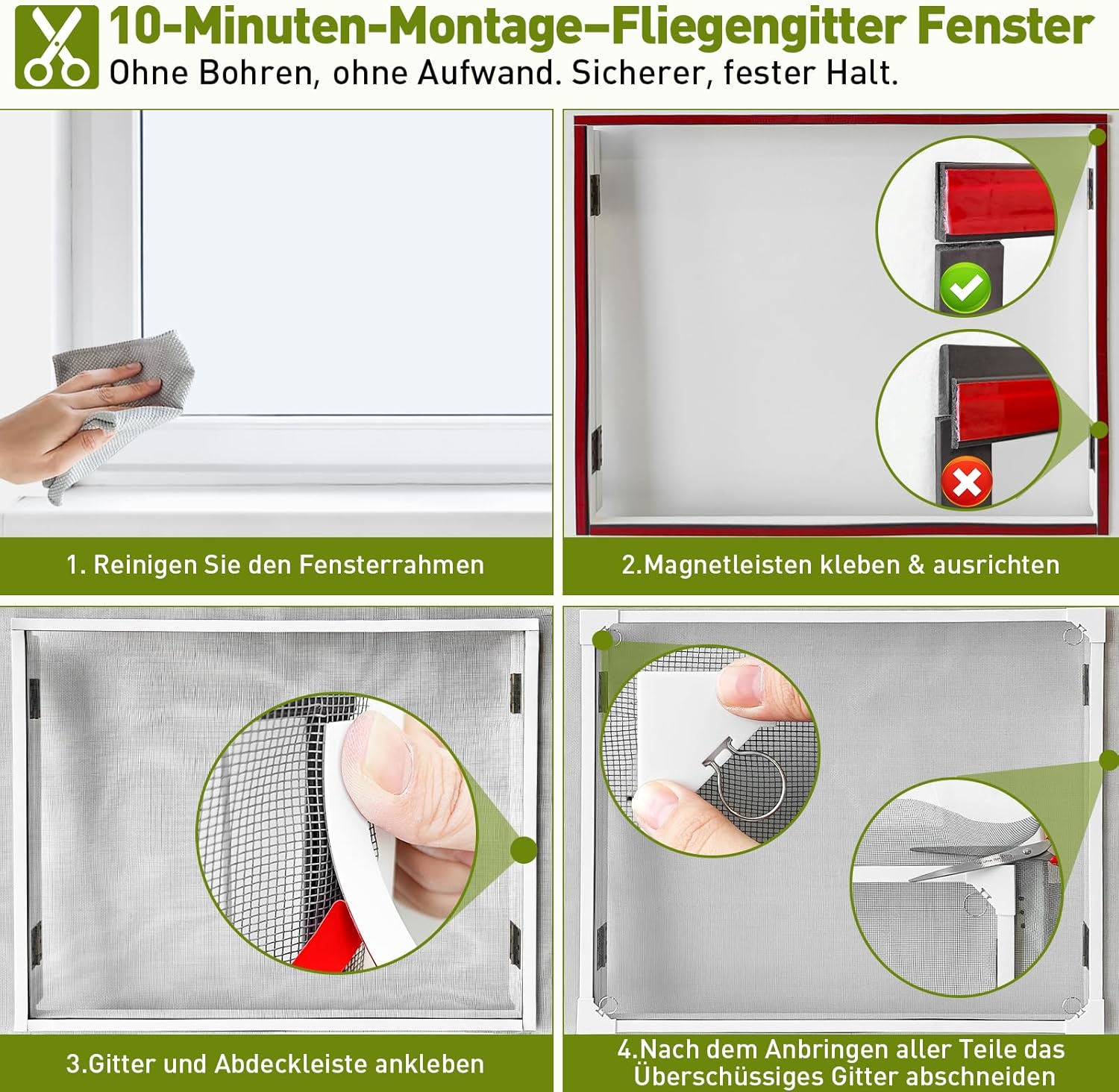 10-Minuten-Montage–Fliegengitter Fenster
Ohne Bohren, ohne Aufwand. Sicherer, fester Halt.

1. Reinigen Sie den Fensterrahmen

2.Magnetleisten kleben & ausrichten

3.Gitter und Abdeckleiste ankleben

4.Nach dem Anbringen aller Teile das Überschüssiges Gitter abschneiden