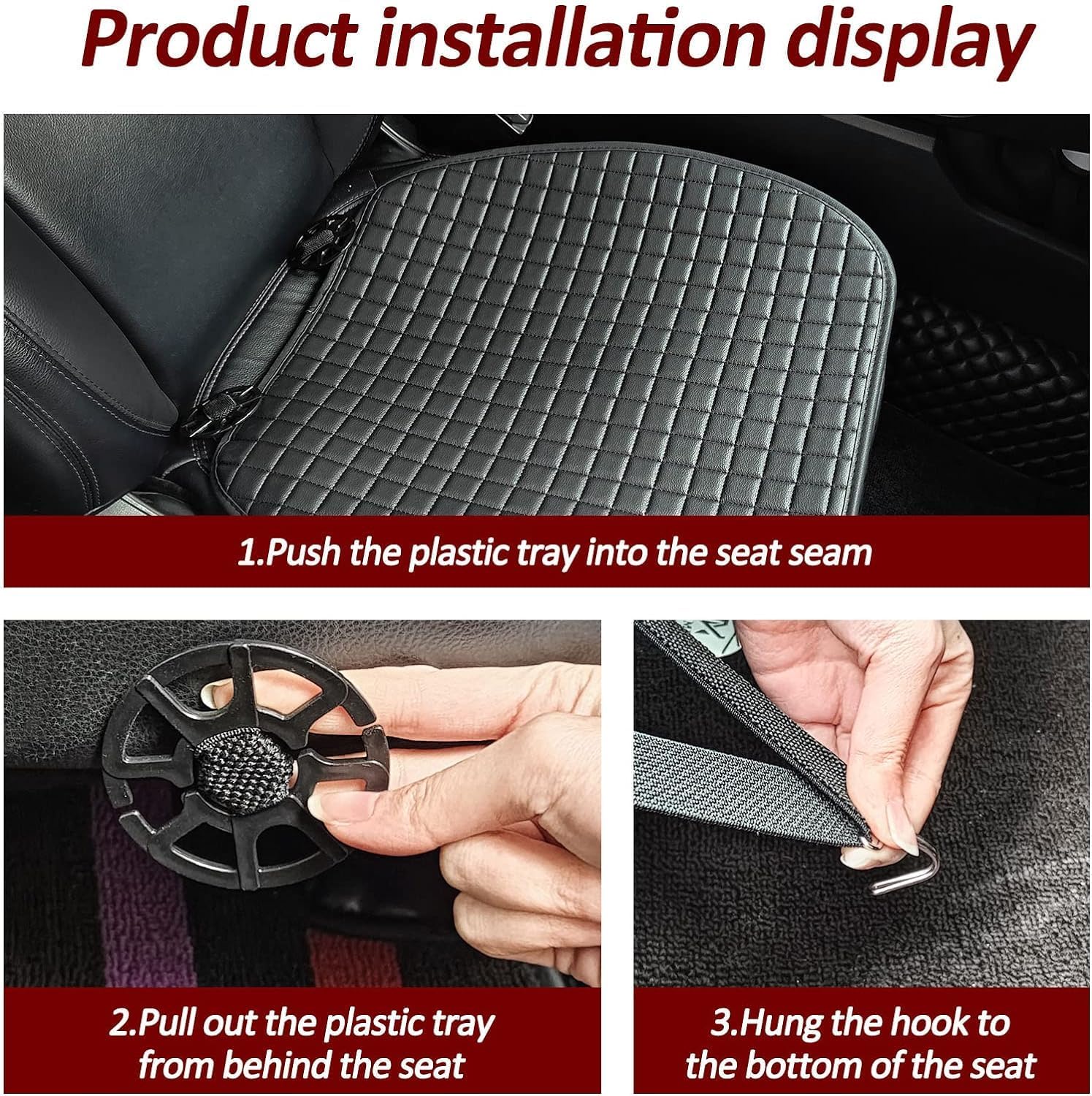 Product installation display

1.Push the plastic tray into the seat seam

2.Pull out the plastic tray from behind the seat

3.Hung the hook to the bottom of the seat