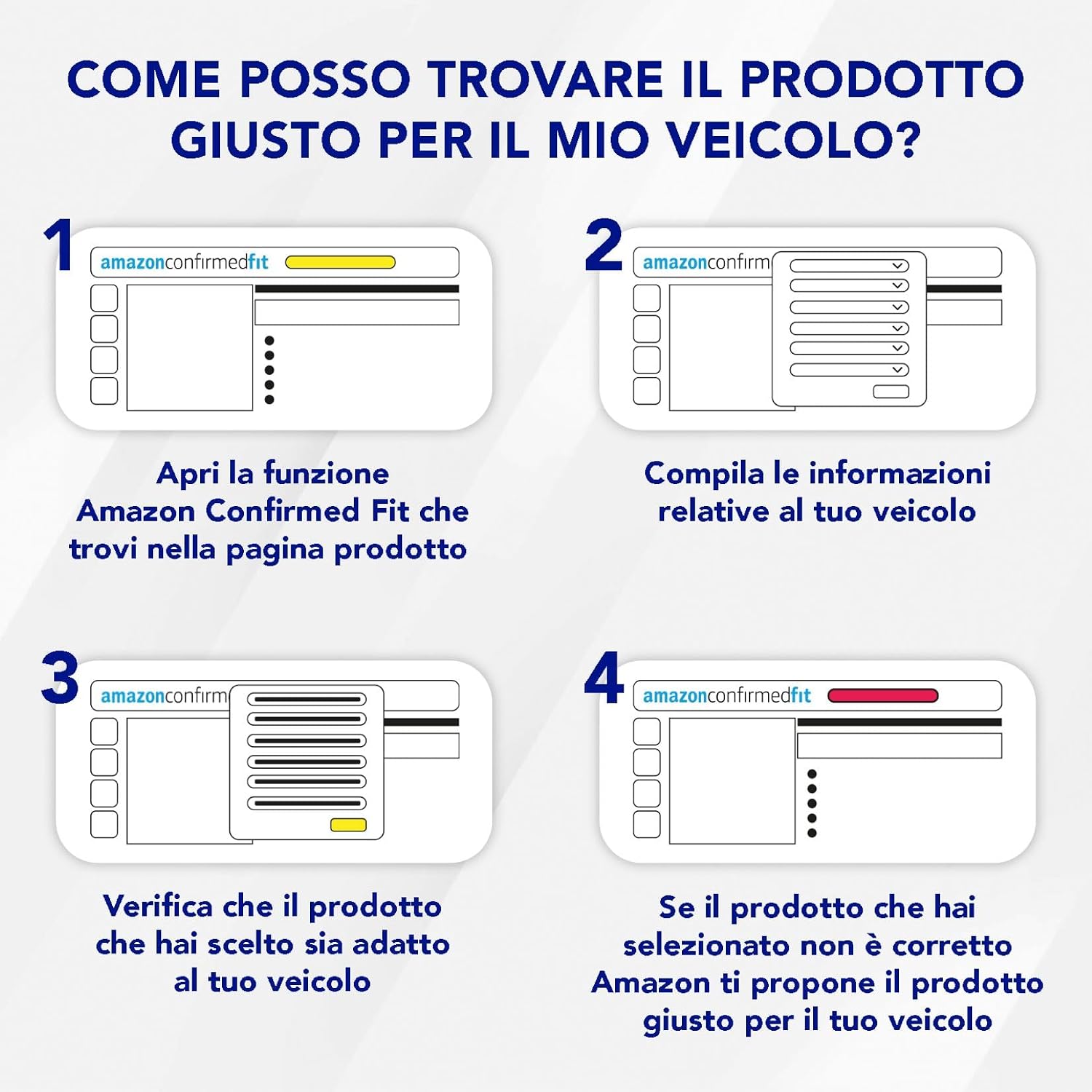 COME POSSO TROVARE IL PRODOTTO GIUSTO PER IL MIO VEICOLO?

1

amazonconfirmedfit

Apri la funzione Amazon Confirmed Fit che trovi nella pagina prodotto

2

amazonconfirm

Compila le informazioni relative al tuo veicolo

3

amazonconfirm

Verifica che il prodotto che hai scelto sia adatto al tuo veicolo

4

amazonconfirmedfit

Se il prodotto che hai selezionato non è corretto Amazon ti propone il prodotto giusto per il tuo veicolo