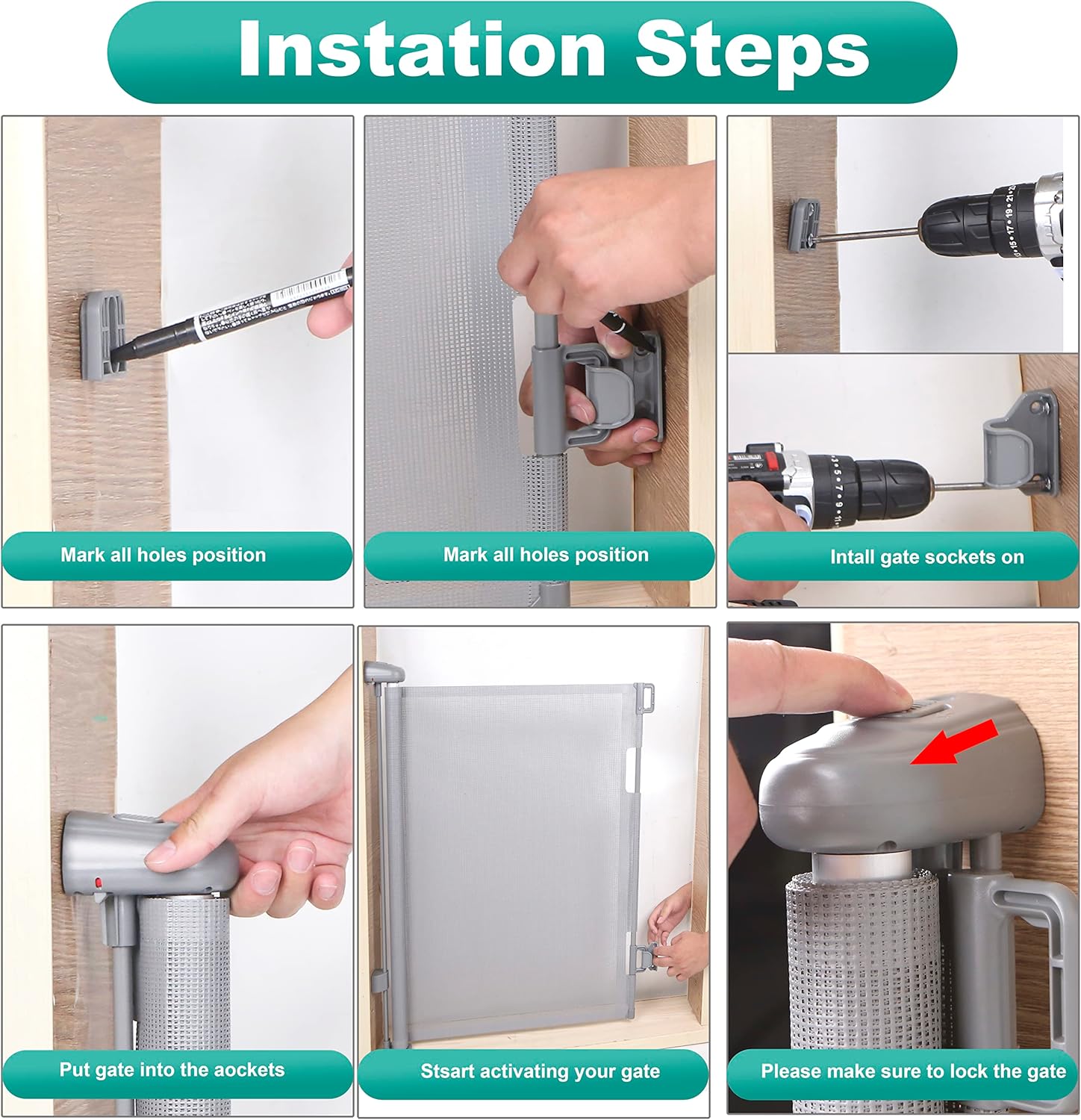 Instation Steps

Mark all holes position

Mark all holes position

Intall gate sockets on

Put gate into the aockets

Stsart activating your gate

Please make sure to lock the gate