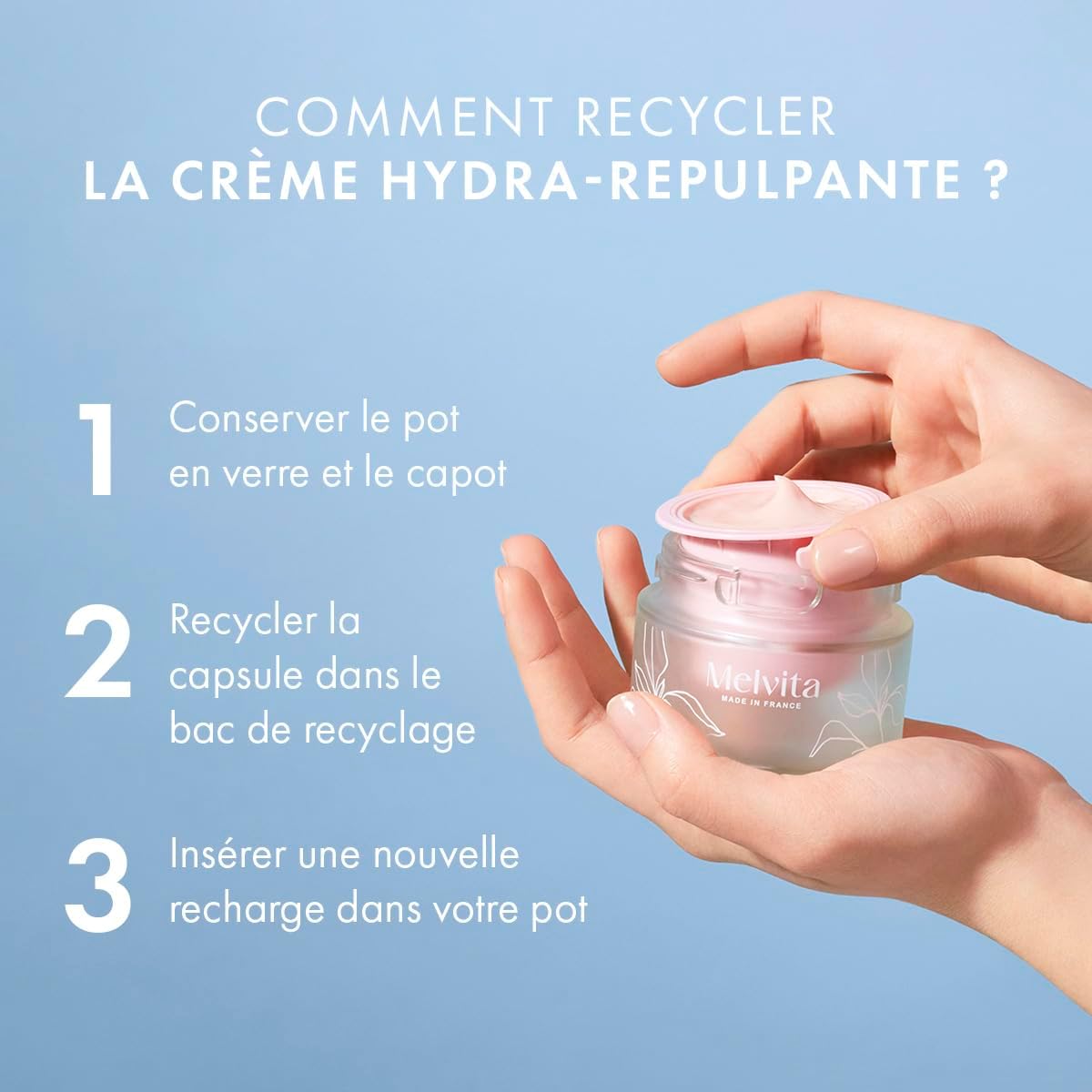 COMMENT RECYCLER
LA CRÈME HYDRA-REPULPANTE ?

1 Conserver le pot en verre et le capot

2 Recycler la capsule dans le bac de recyclage

3 Insérer une nouvelle recharge dans votre pot

Melvita
MADE IN FRANCE