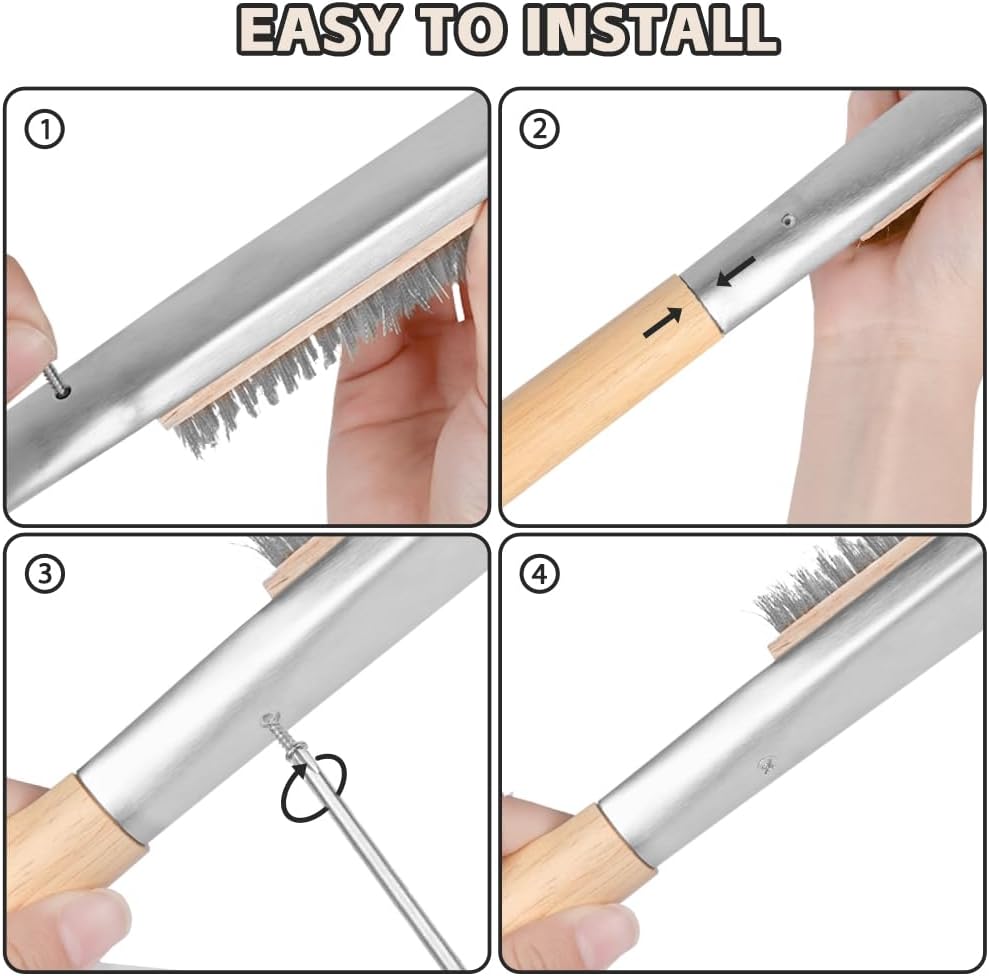 EASY TO INSTALL

①

②

③

④