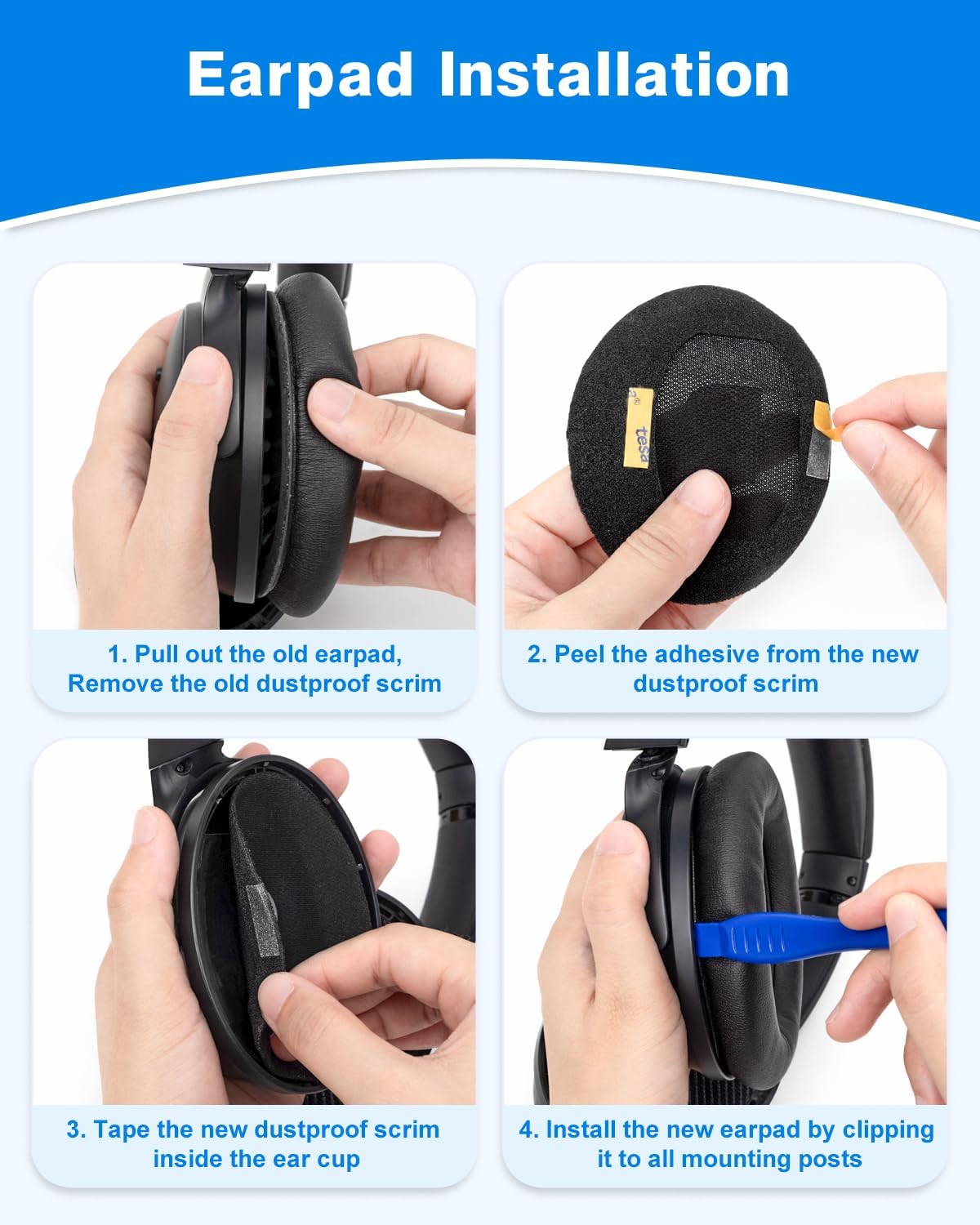 Earpad Installation

tesa

1. Pull out the old earpad, Remove the old dustproof scrim

2. Peel the adhesive from the new dustproof scrim

3. Tape the new dustproof scrim inside the ear cup

4. Install the new earpad by clipping it to all mounting posts