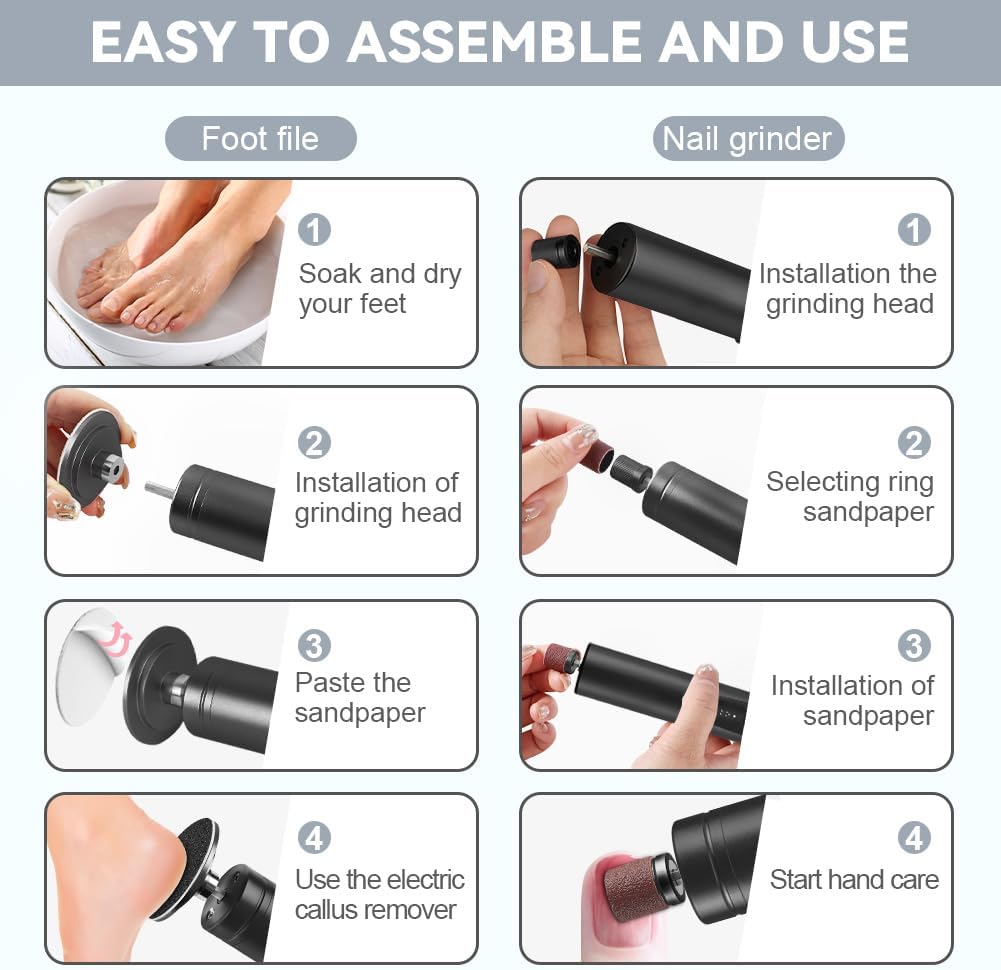 EASY TO ASSEMBLE AND USE

Foot file

1
Soak and dry your feet

2
Installation of grinding head

3
Paste the sandpaper

4
Use the electric callus remover

Nail grinder

1
Installation the grinding head

2
Selecting ring sandpaper

3
Installation of sandpaper

4
Start hand care