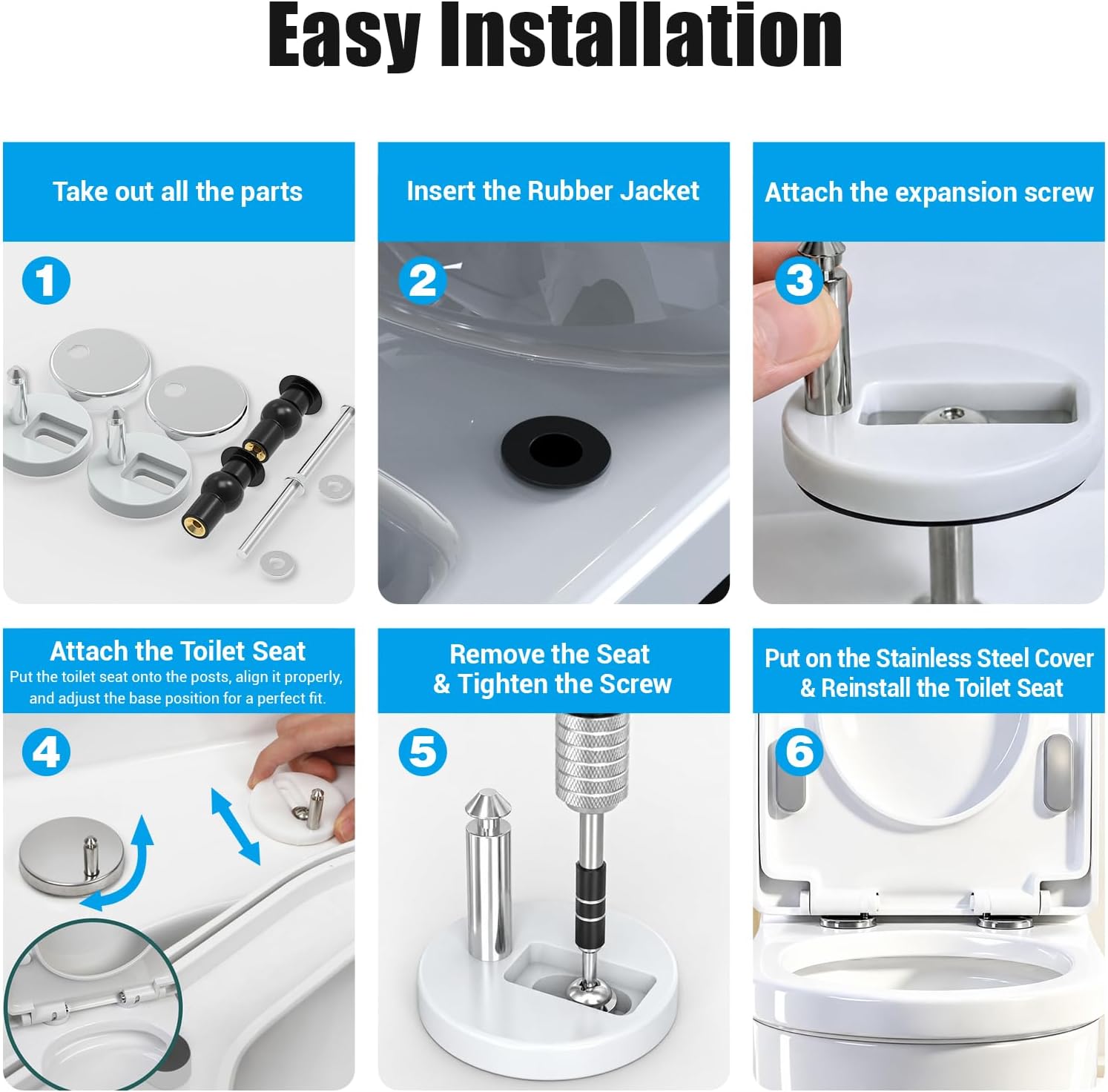 Easy Installation

Take out all the parts

1

Insert the Rubber Jacket

2

Attach the expansion screw

3

Attach the Toilet Seat
Put the toilet seat onto the posts, align it properly, and adjust the base position for a perfect fit.

4

Remove the Seat & Tighten the Screw

5

Put on the Stainless Steel Cover & Reinstall the Toilet Seat

6