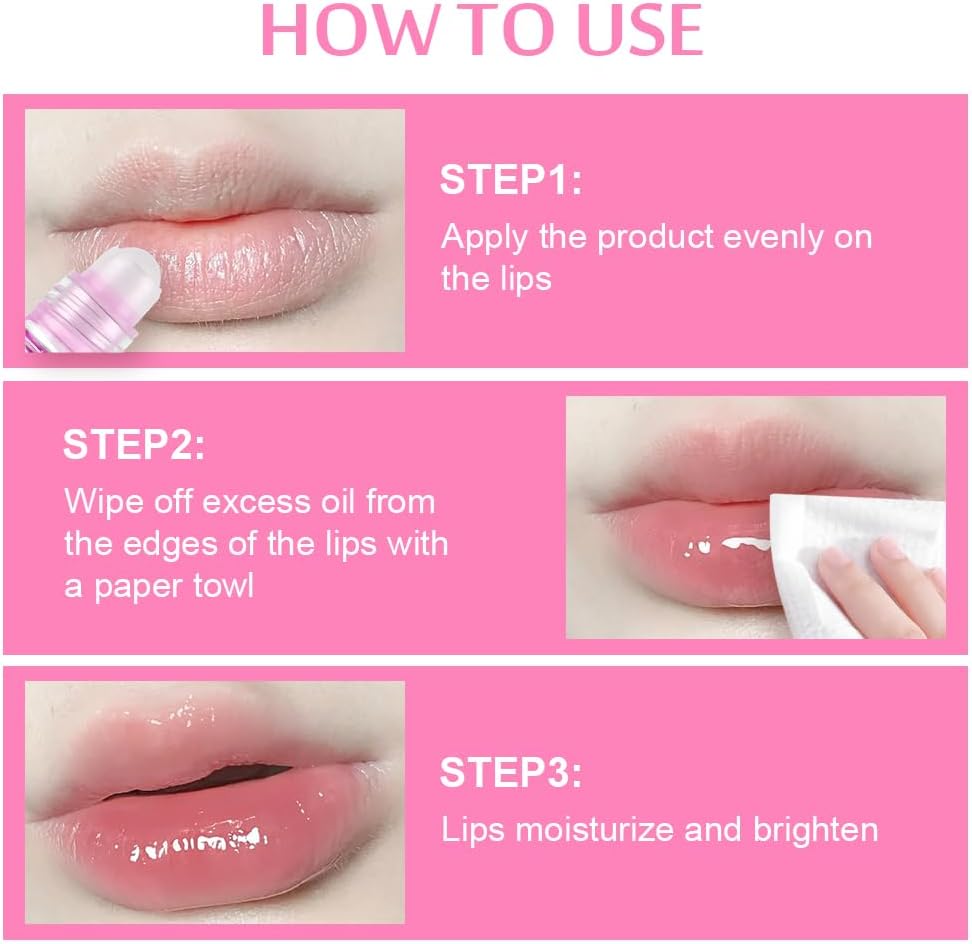 HOW TO USE

STEP1:
Apply the product evenly on the lips

STEP2:
Wipe off excess oil from the edges of the lips with a paper towl

STEP3:
Lips moisturize and brighten